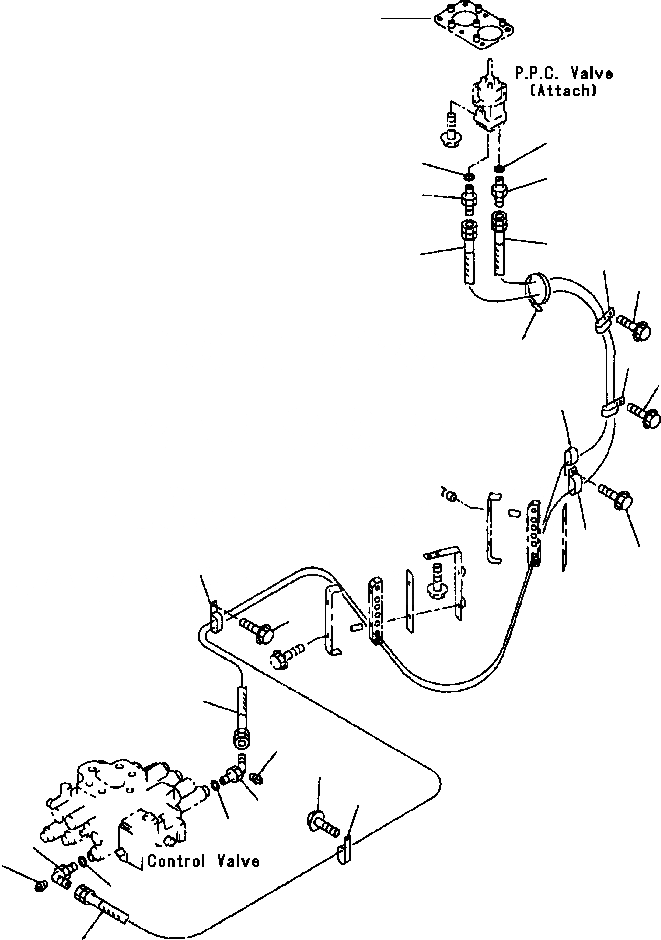 P.P.C. Valve
(Attach)

Control Valve