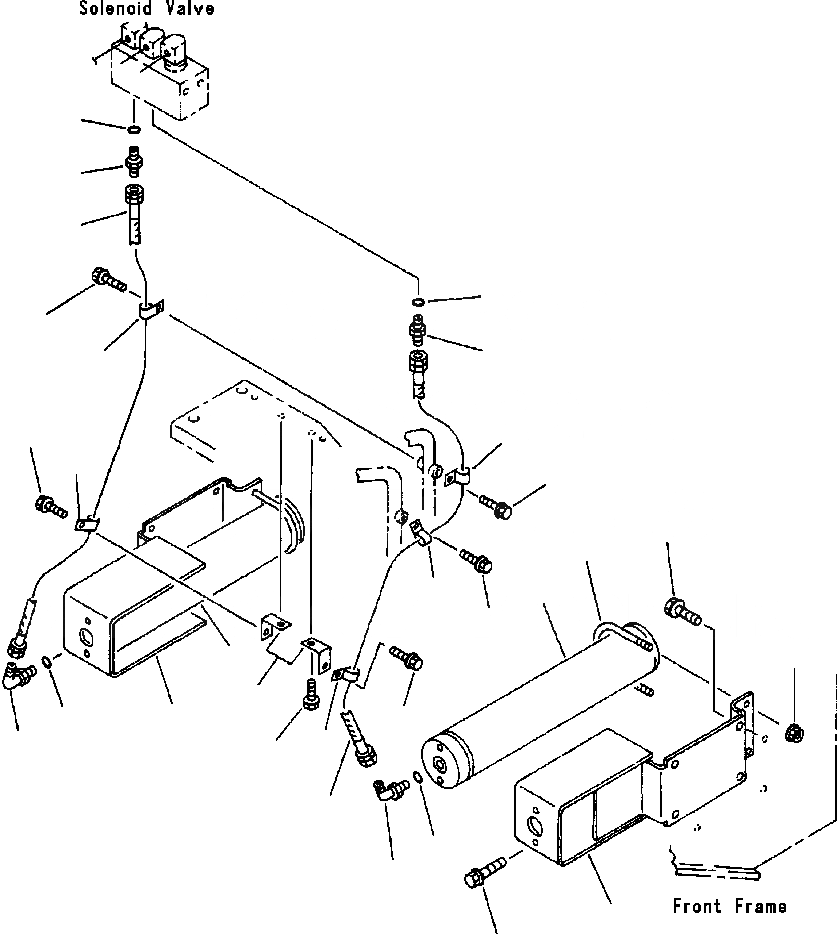 Solenoid Valve

Front Frame