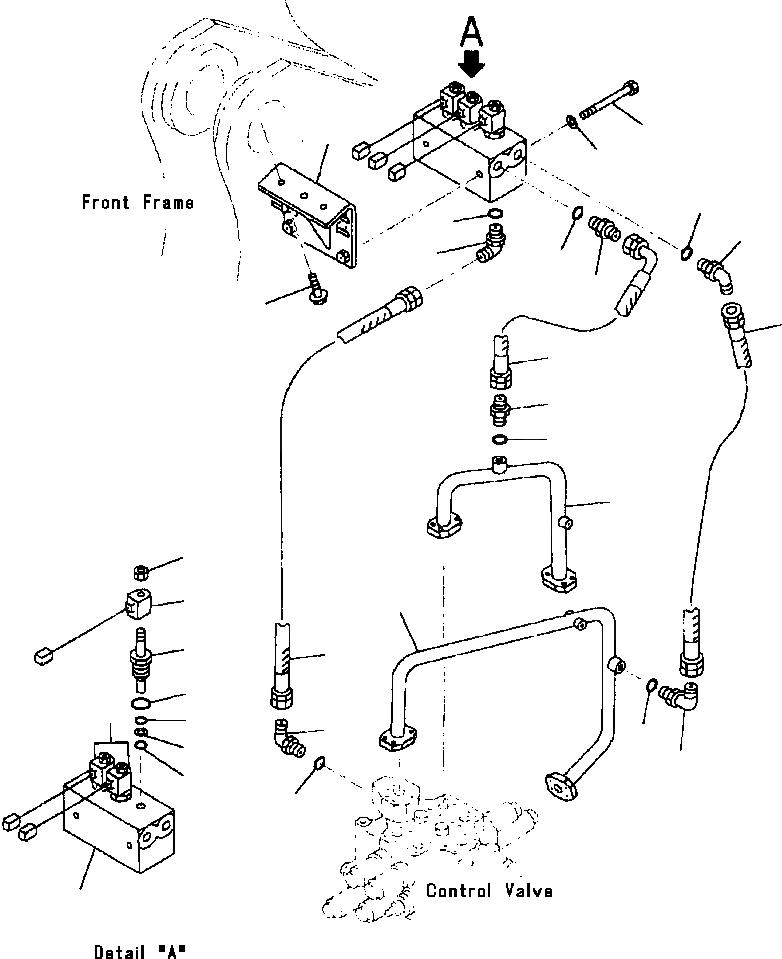 A

Front Frame

Control Valve

Detail "A"