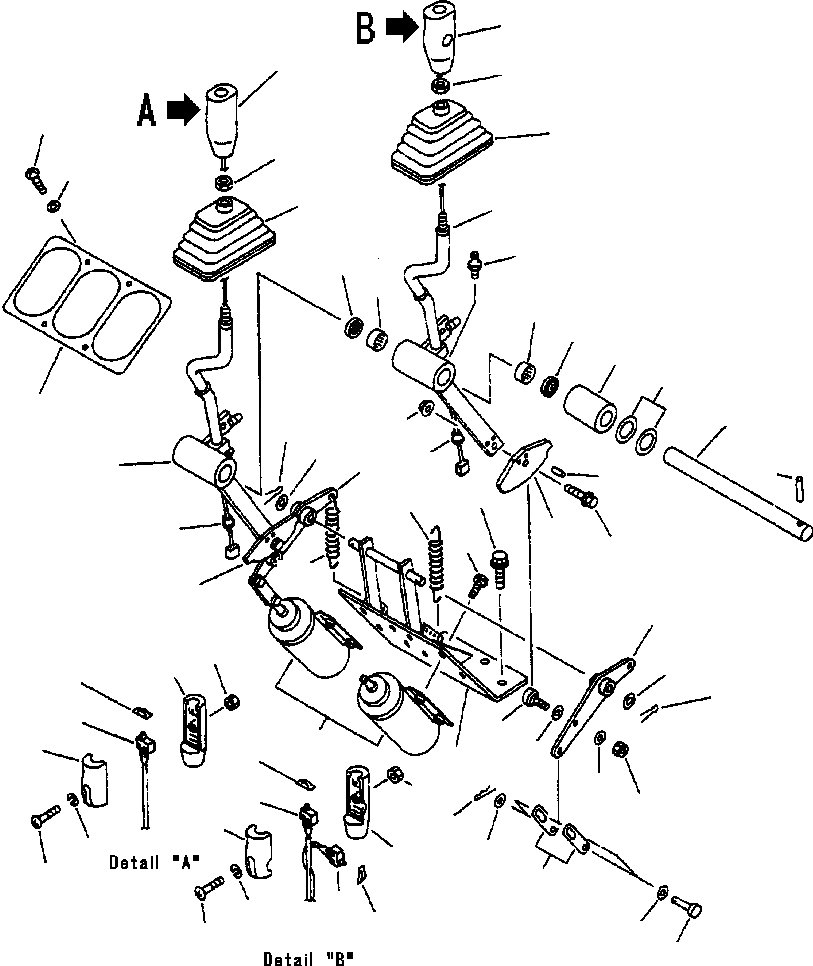 B

A

Detail "A"

Detail "B"