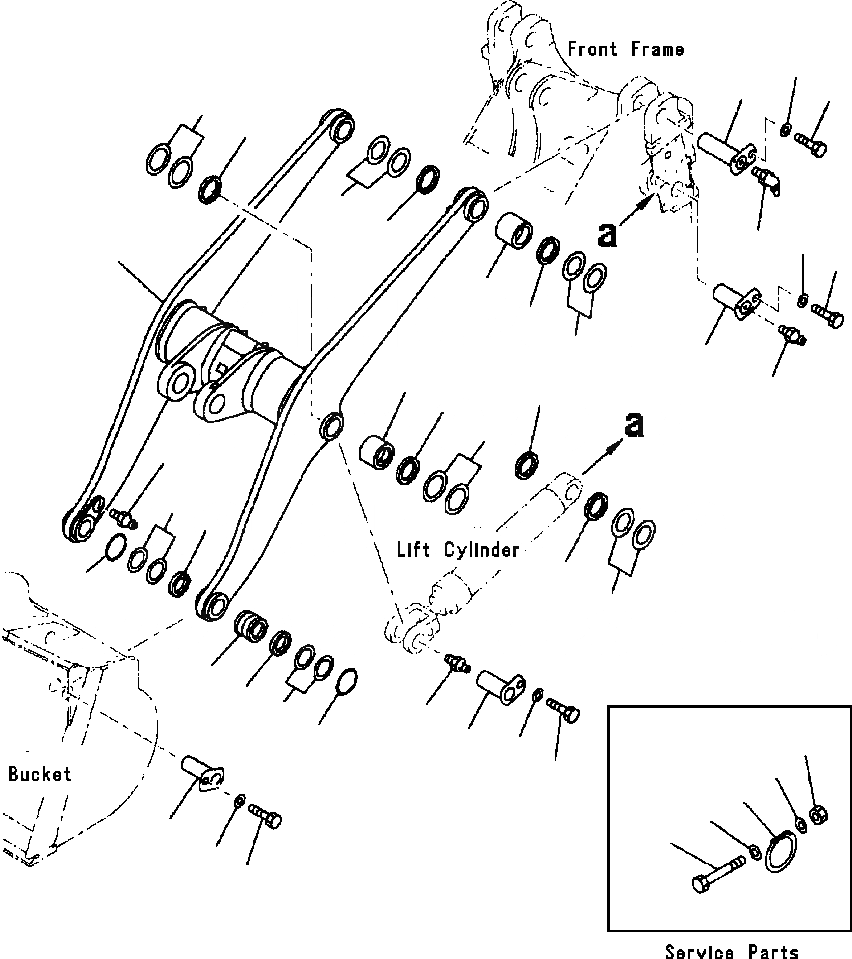 Front Frame

a

a

Lift Cylinder

Bucket

Service Parts