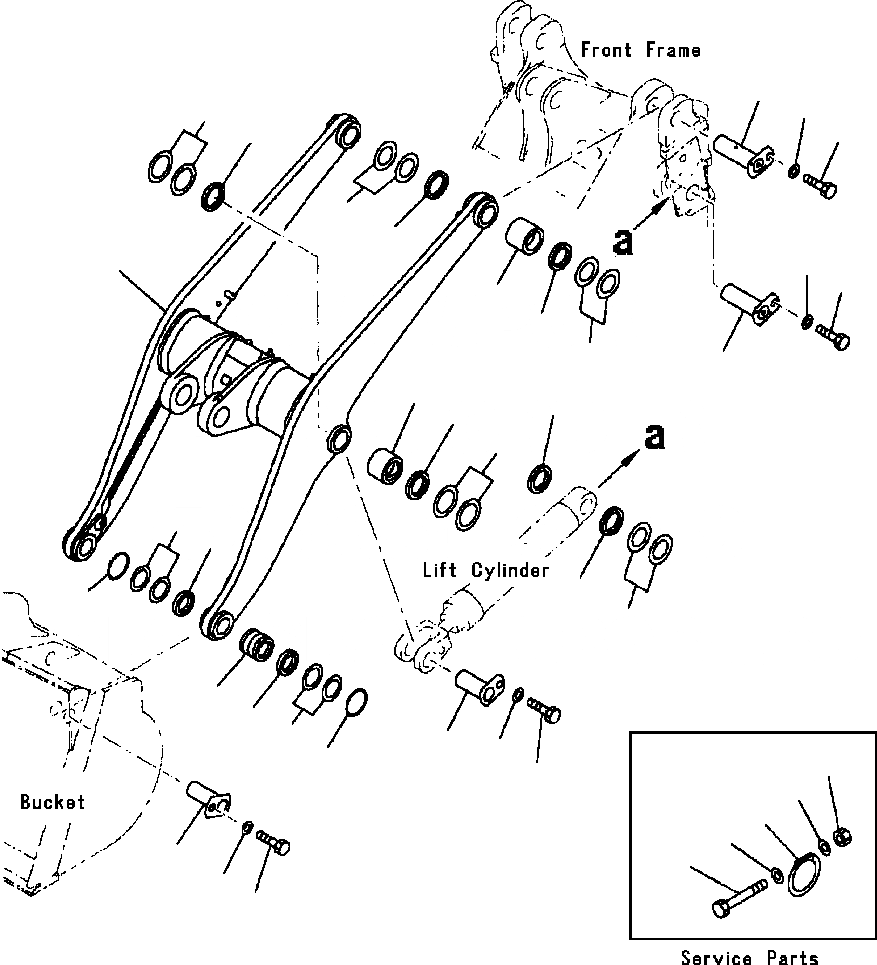 Front Frame

a

a

Lift Cylinder

Bucket

Service Parts