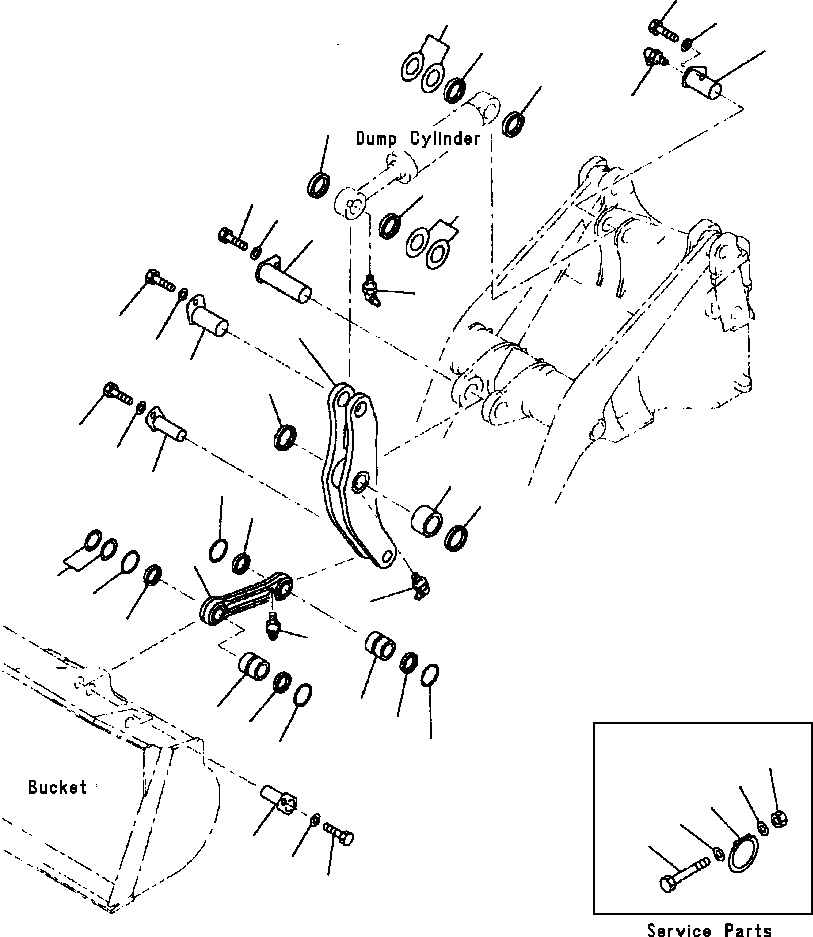 Dump Cylinder

Bucket

Service Parts