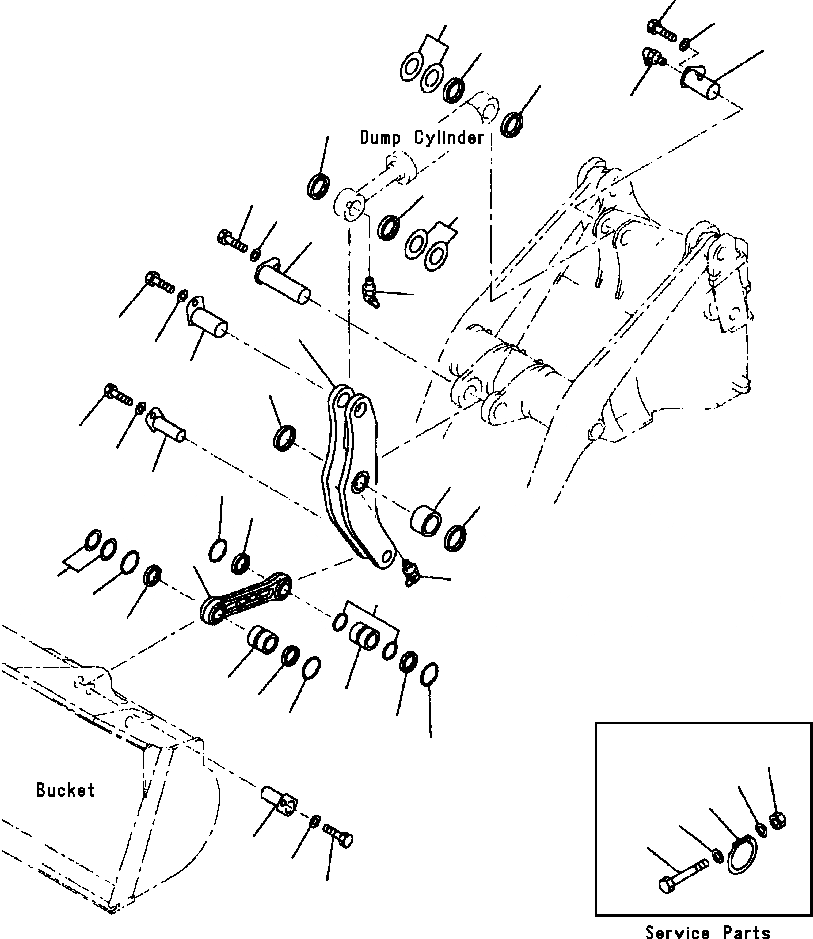 Dump Cylinder

Bucket

Service Parts