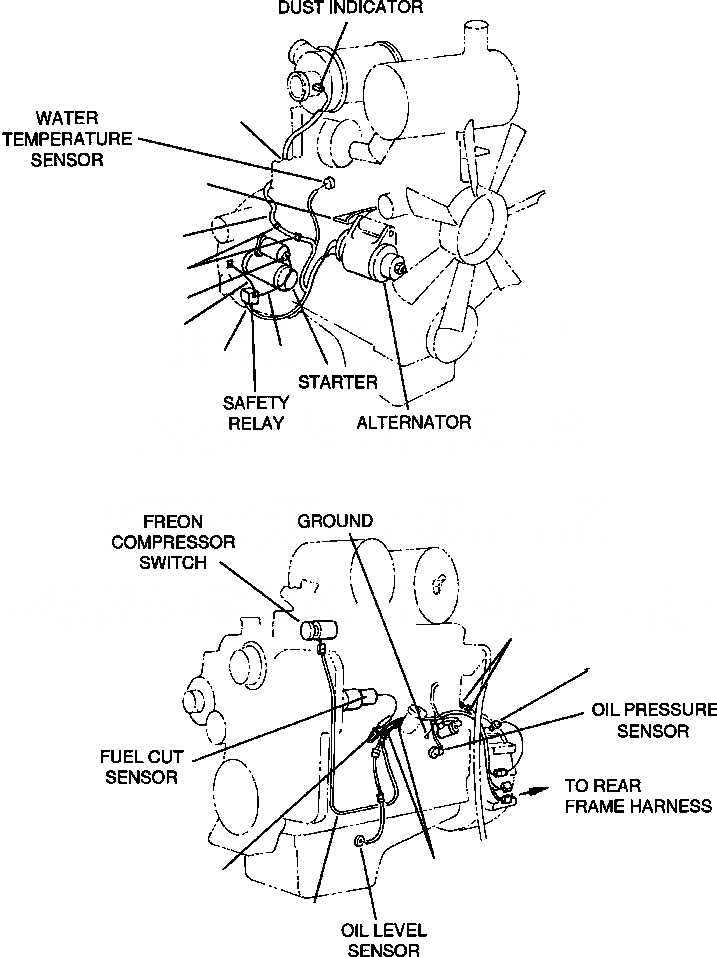 DUST INDICATOR

WATER TEMPERATURE SENSOR

STARTER

SAFETY RELAY

ALTERNATOR

FREON COMPRESSOR SWITCH

GROUND

OIL PRESSURE SENSOR

FUEL CUT SENSOR

TO REAR FRAME HARNESS

OIL LEVEL SENSOR