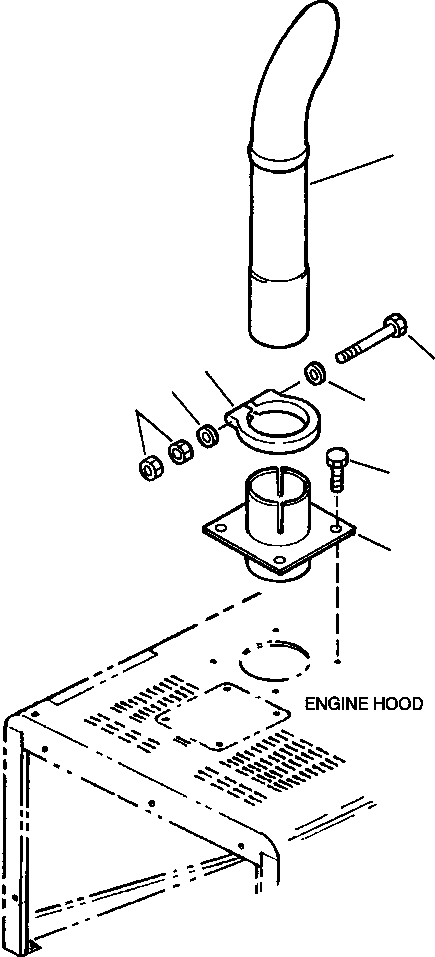 ENGINE HOOD