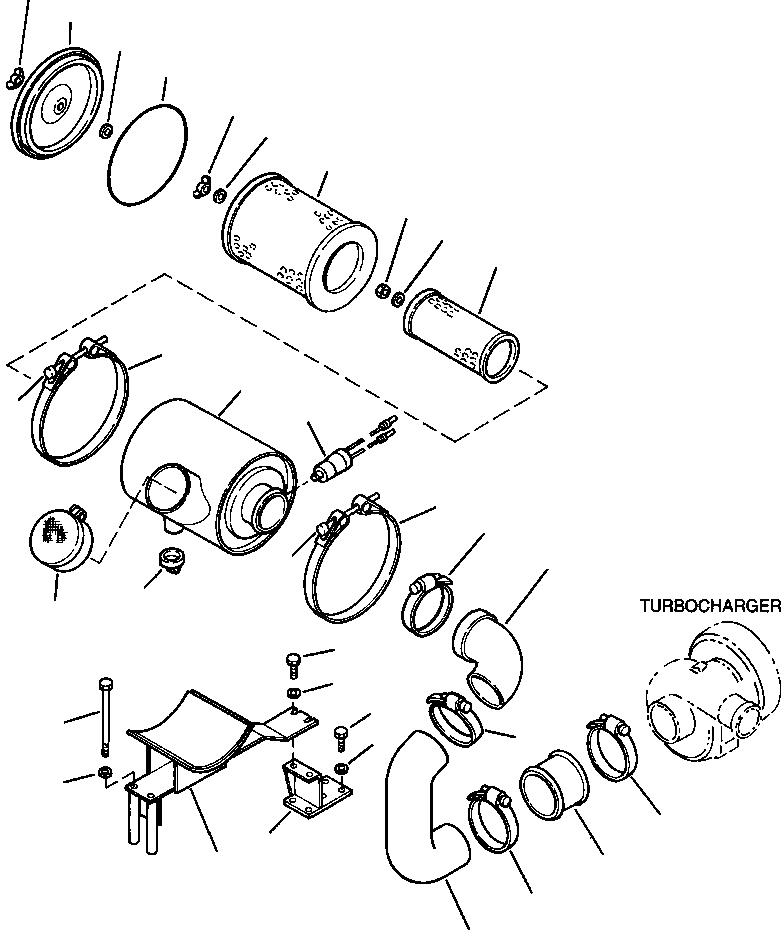 TURBOCHARGER