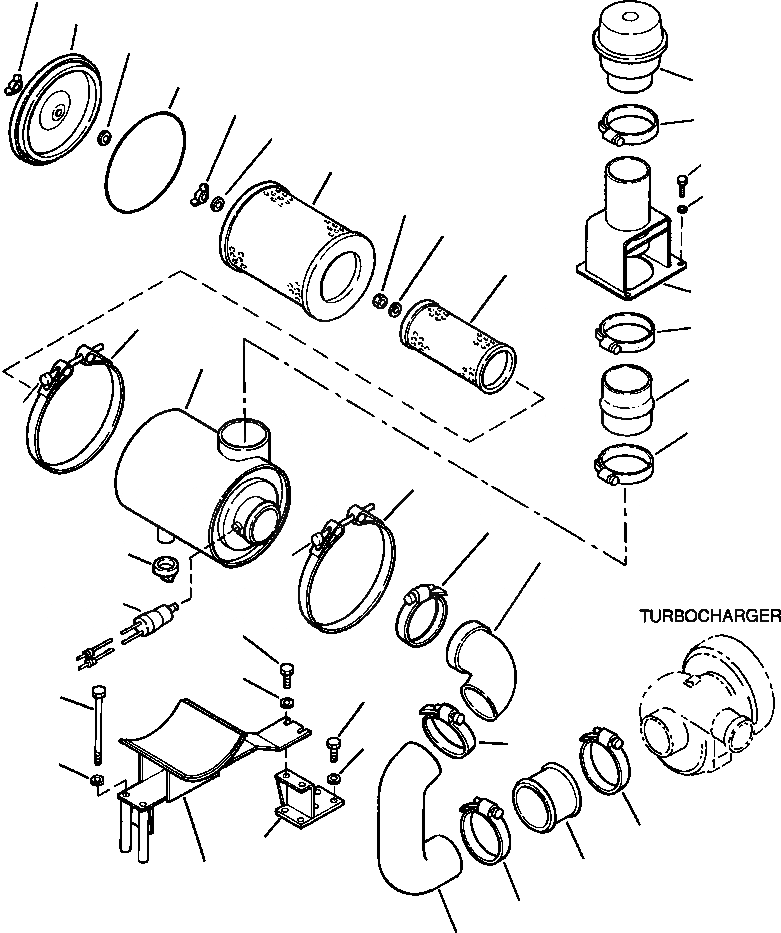 TURBOCHARGER