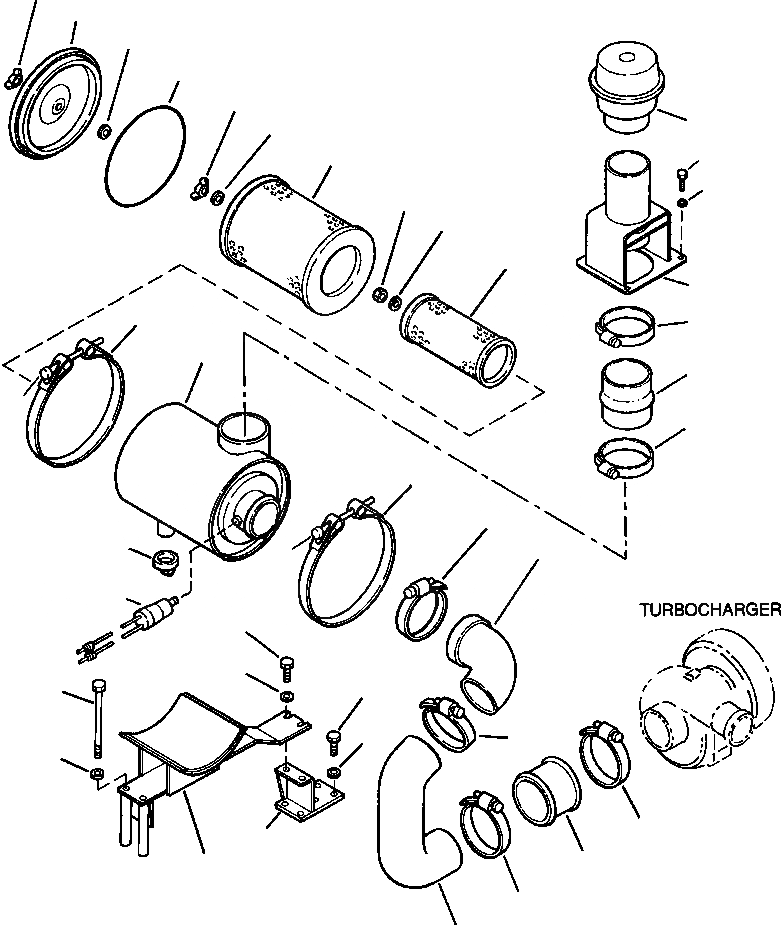 TURBOCHARGER