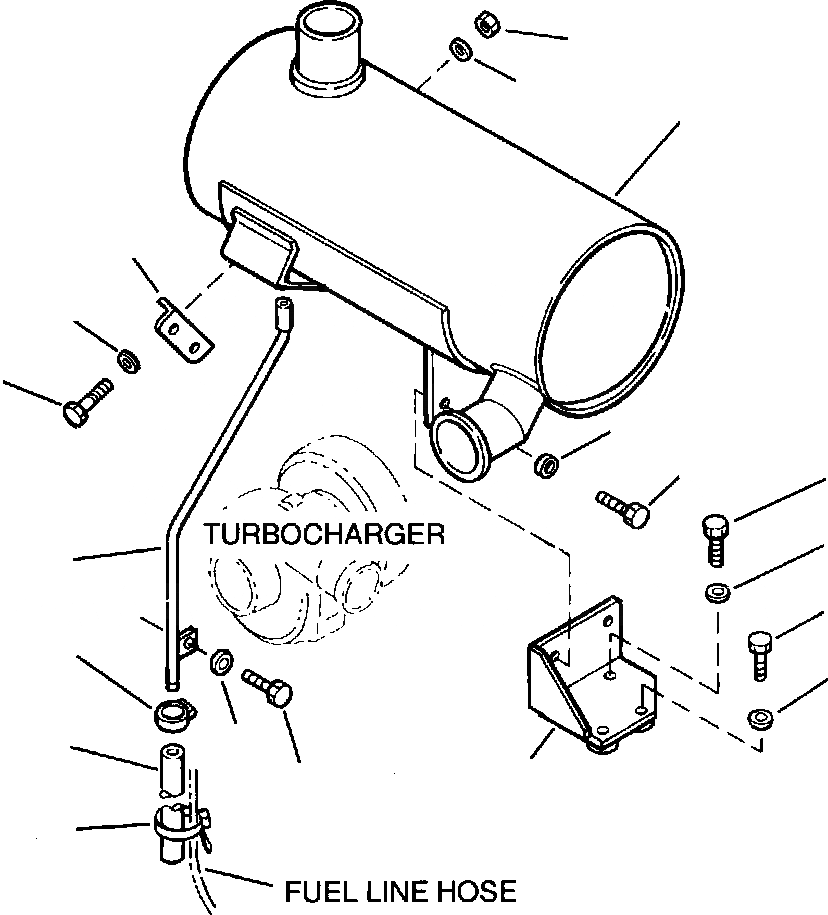 TURBOCHARGER

FUEL LINE HOSE