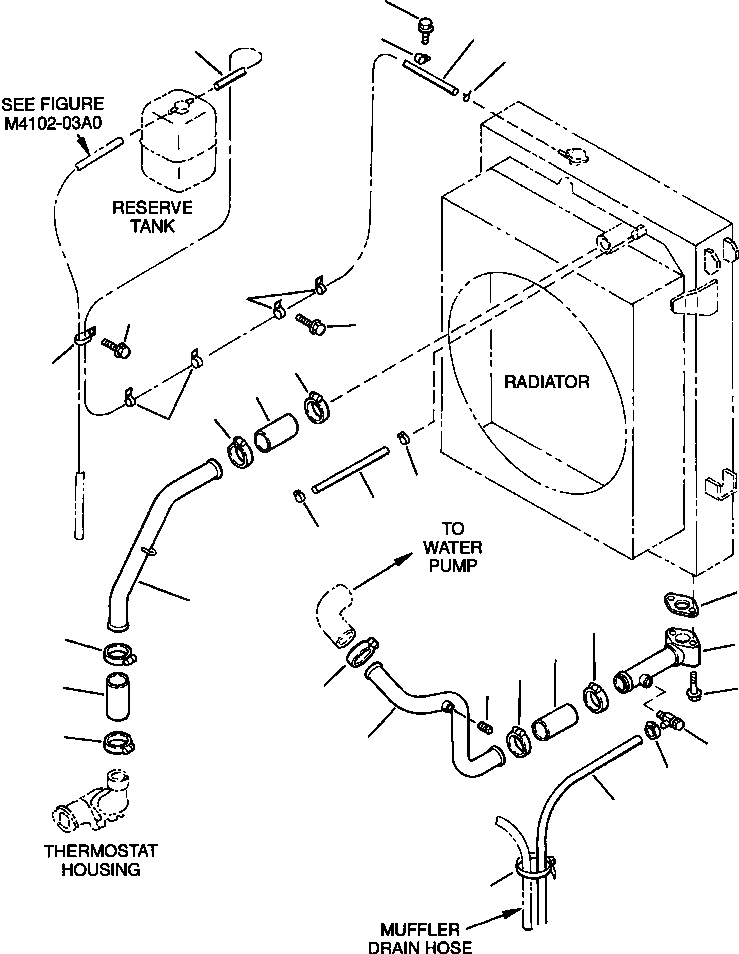 SEE FIGURE M4102-03A0

RESERVE TANK

RADIATOR

TO WATER PUMP

THERMOSTAT HOUSING

MUFFLER DRAIN HOSE