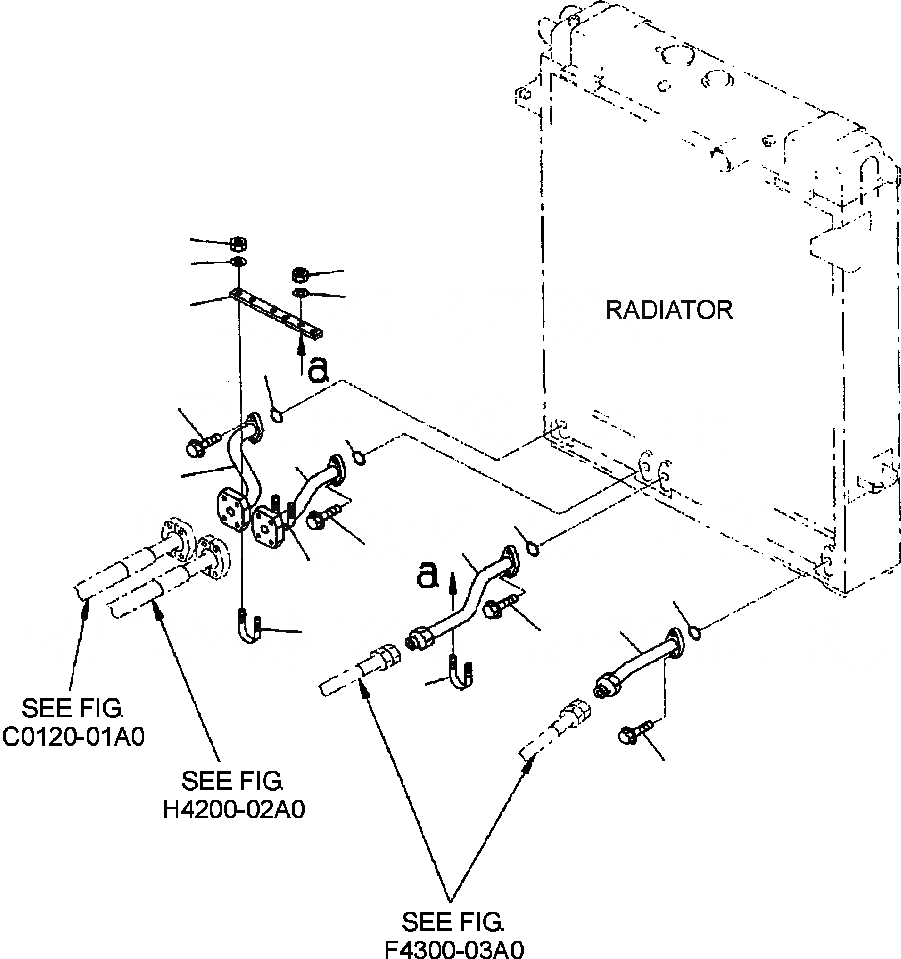 RADIATOR

a

a

SEE FIG. C0120-01A0

SEE FIG. H4200-02A0

SEE FIG. F4300-03A0