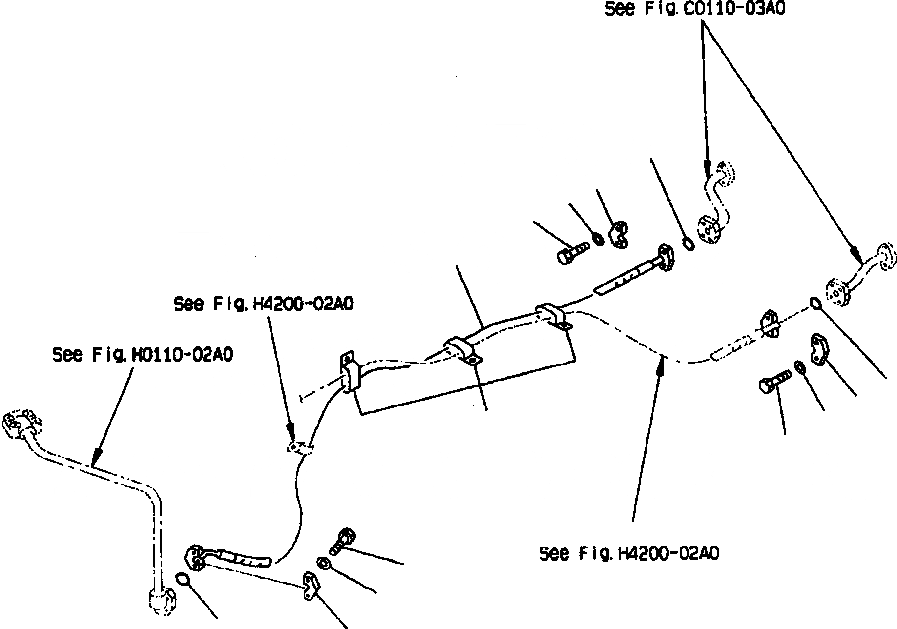 See Fig. C0110-03A0

See Fig. H4200-02A0

See Fig. H0110-02A0

See Fig. H4200-02A0