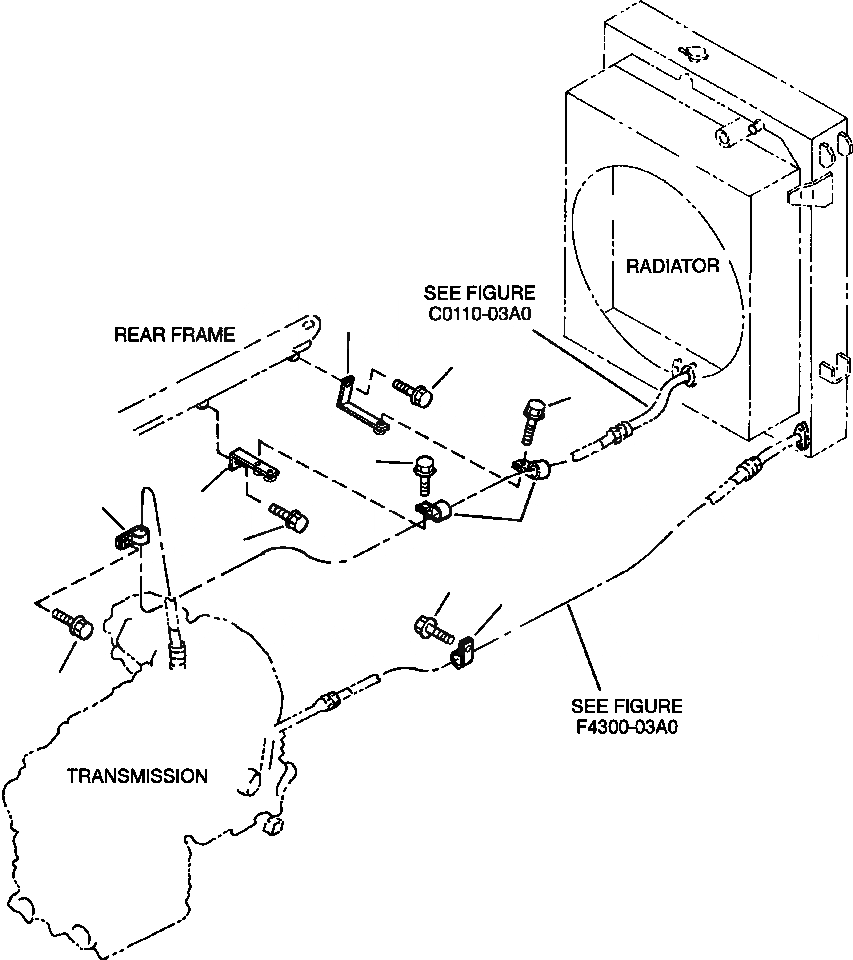 RADIATOR

SEE FIGURE
C0110-03A0

REAR FRAME

SEE FIGURE
F4300-03A0

TRANSMISSION