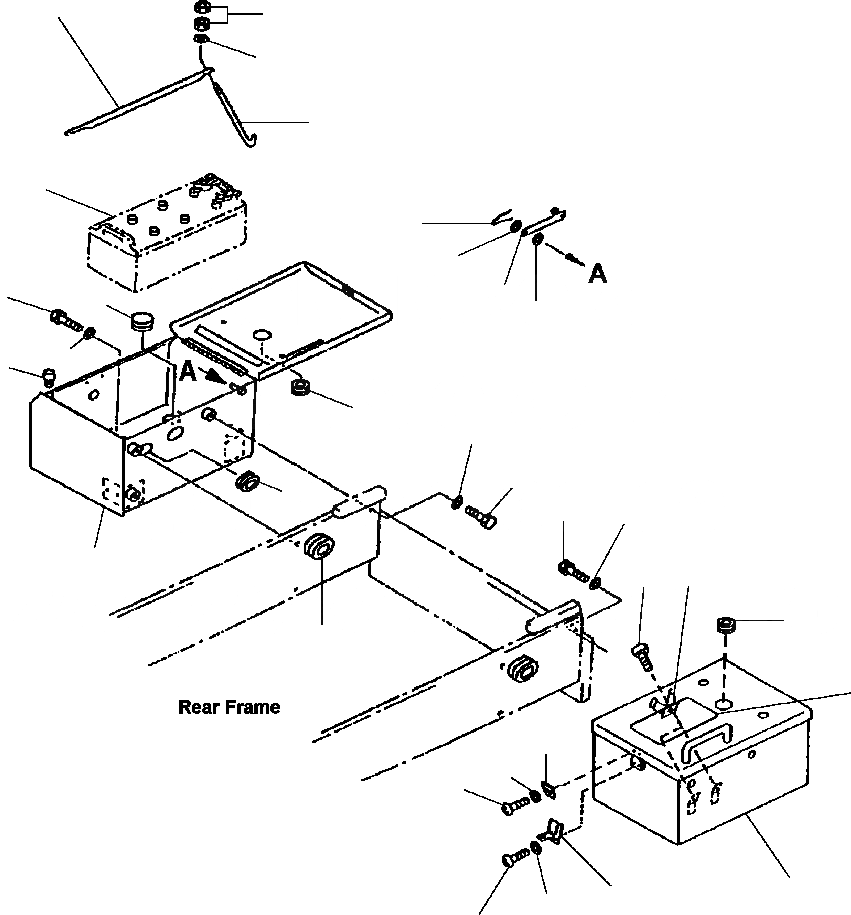 A

A

Rear Frame