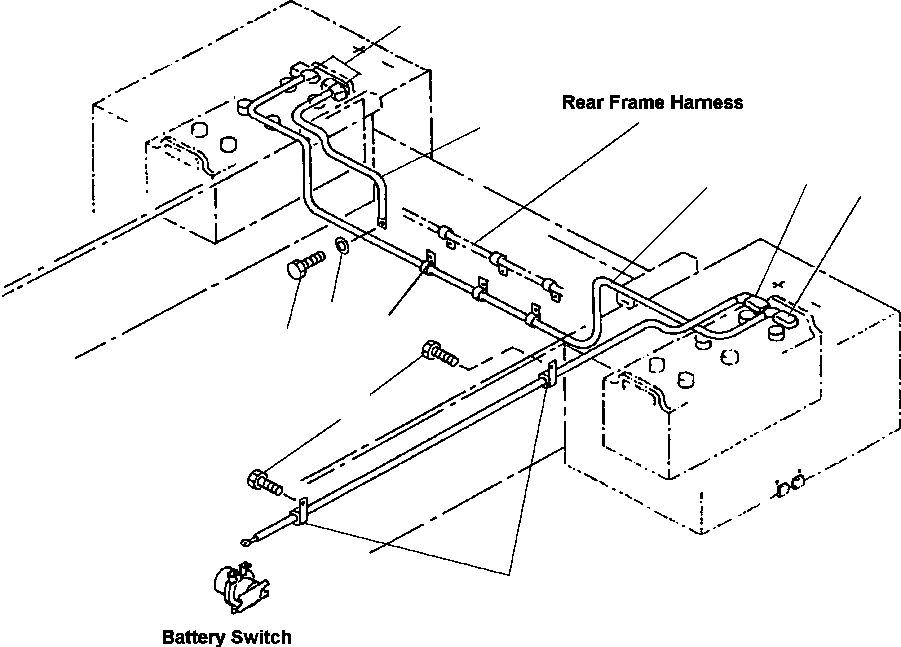 Rear Frame Harness

Battery Switch