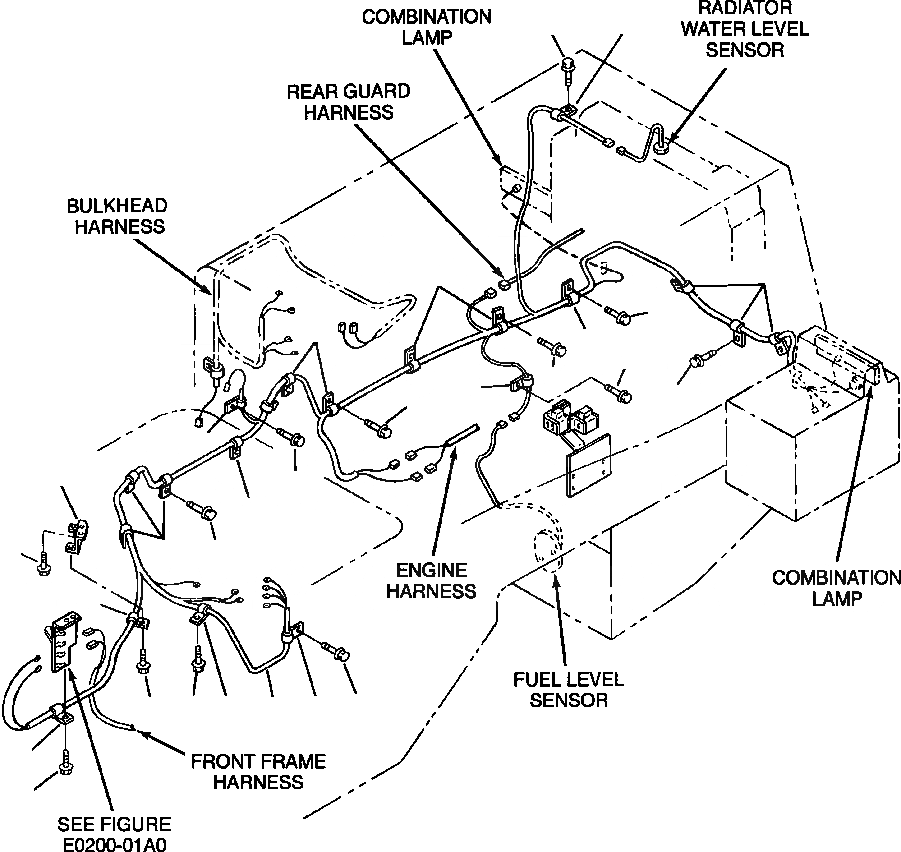 COMBINATION LAMP

RADIATOR WATER LEVEL SENSOR

REAR GUARD HARNESS

BULKHEAD HARNESS

ENGINE HARNESS

COMBINATION LAMP

FUEL LEVEL SENSOR

FRONT FRAME HARNESS

SEE FIGURE E0200-01A0