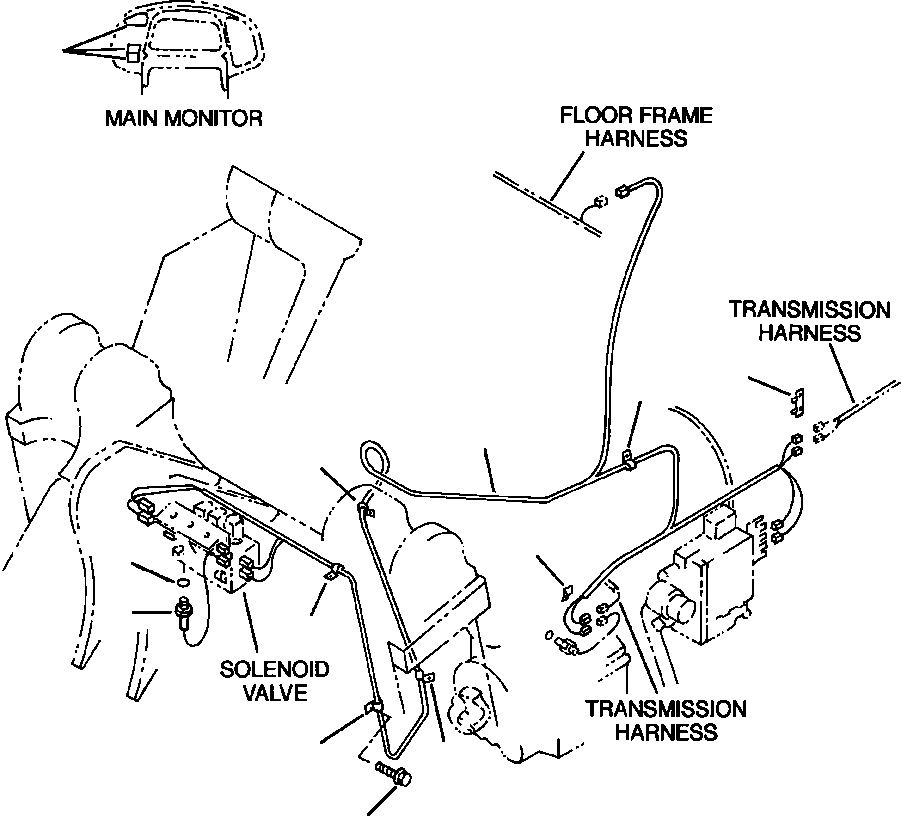 MAIN MONITOR

FLOOR FRAME HARNESS

TRANSMISSION HARNESS

SOLENOID VALVE

TRANSMISSION HARNESS