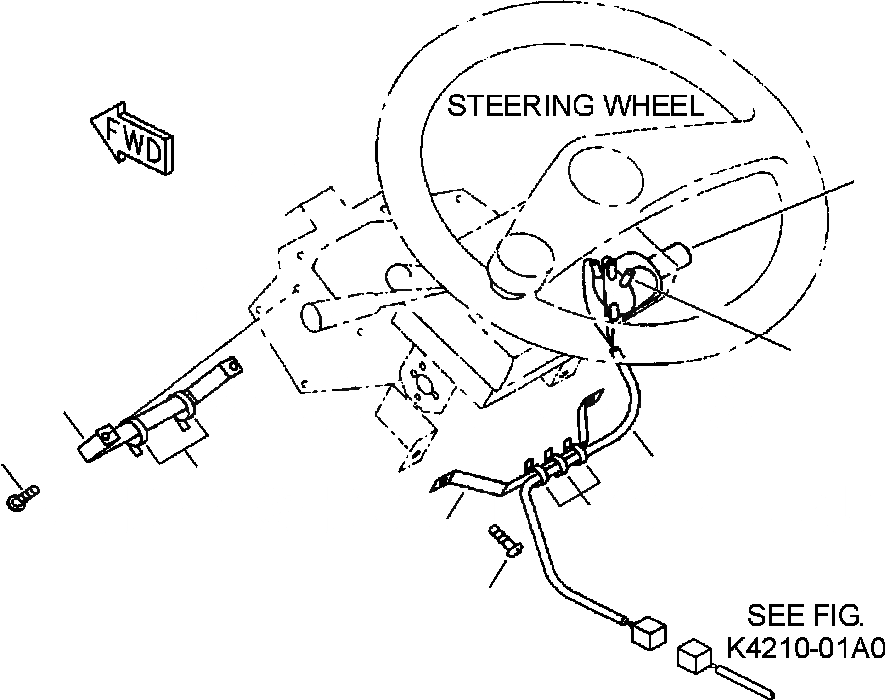 FWD

STEERING WHEEL

SEE FIG.
K4210-01A0