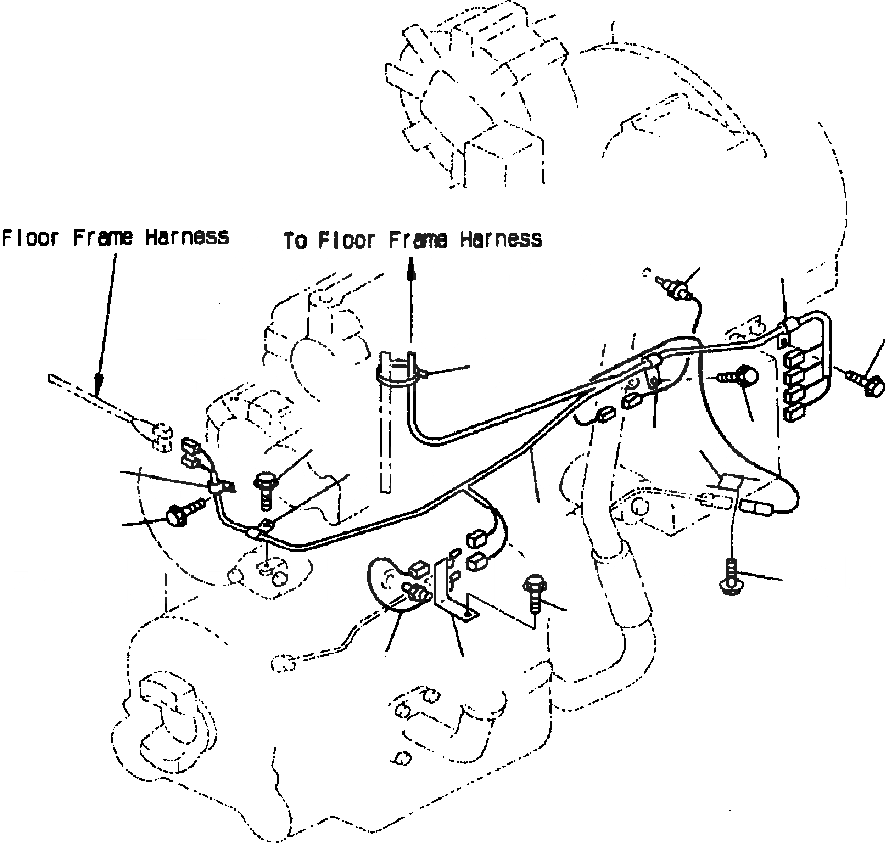 Floor Frame Harness

To Floor Frame Harness