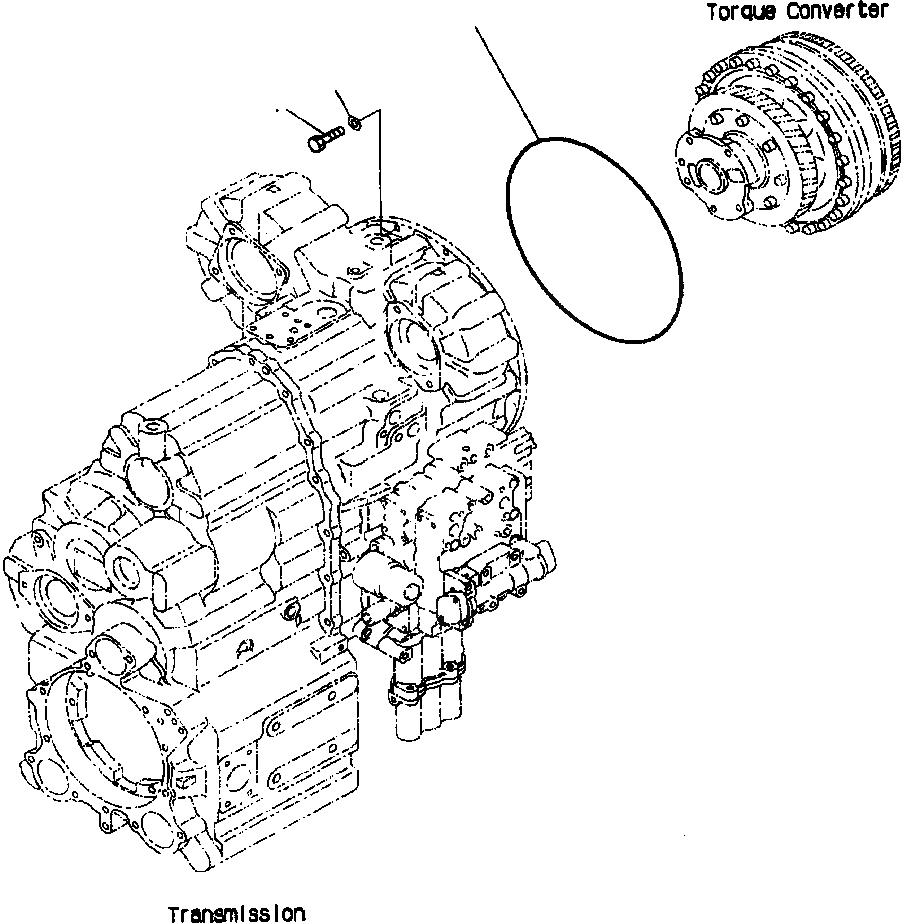 Torque Converter

Transmission