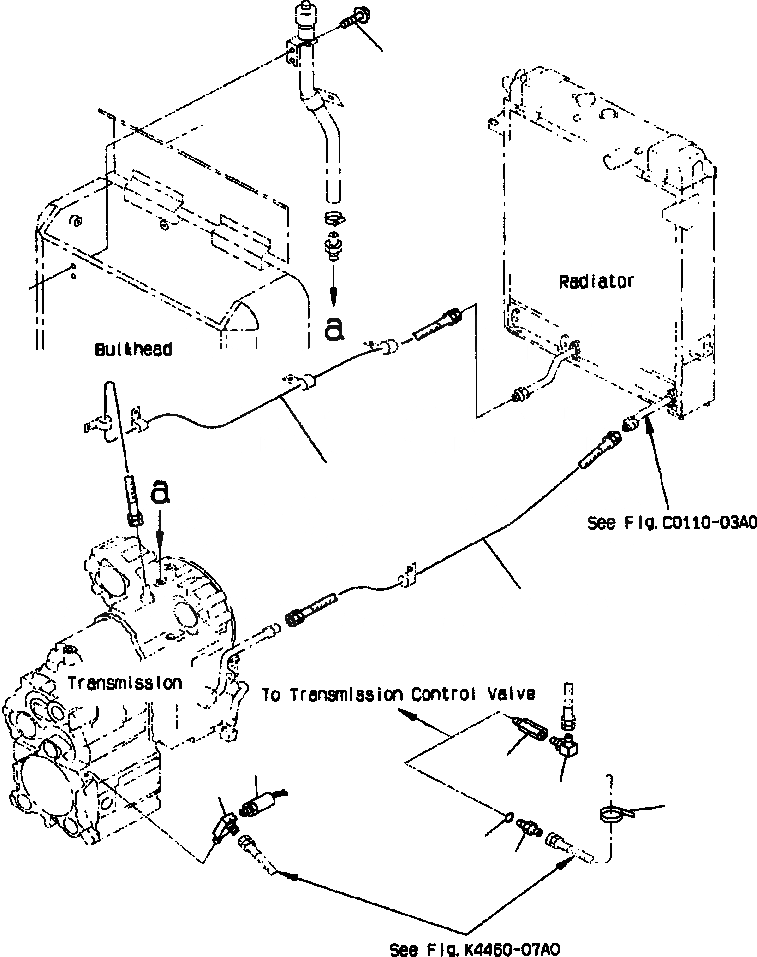 Radiator

a

Bulkhead

a

See Fig. C0110-03A0

Transmission

To Transmission Control Valve

See Fig. K4460-07A0