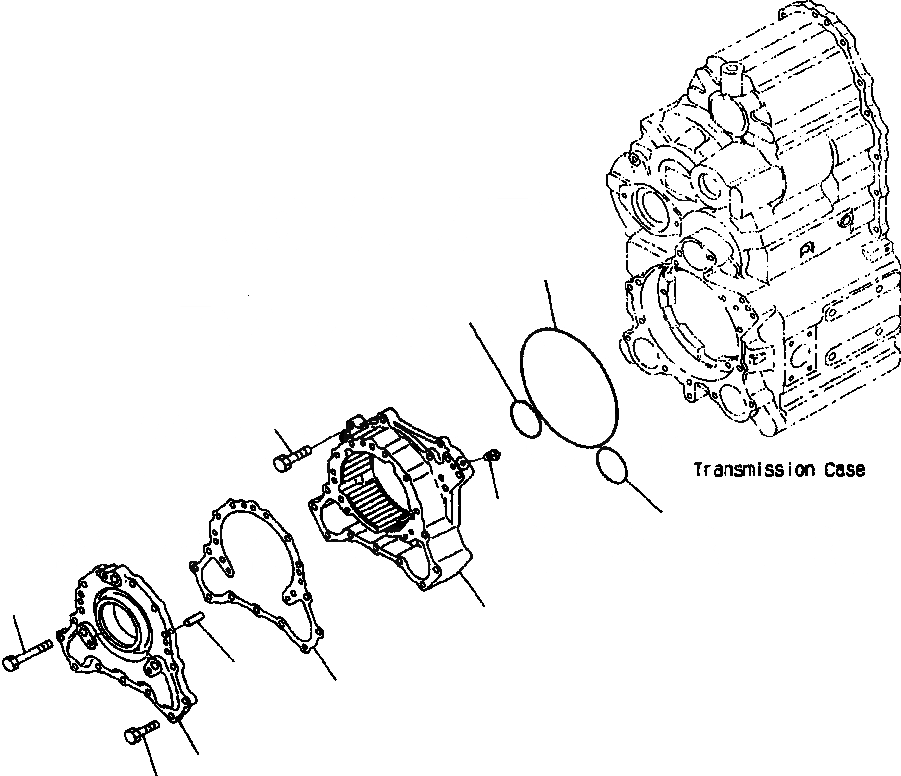 Transmission Case