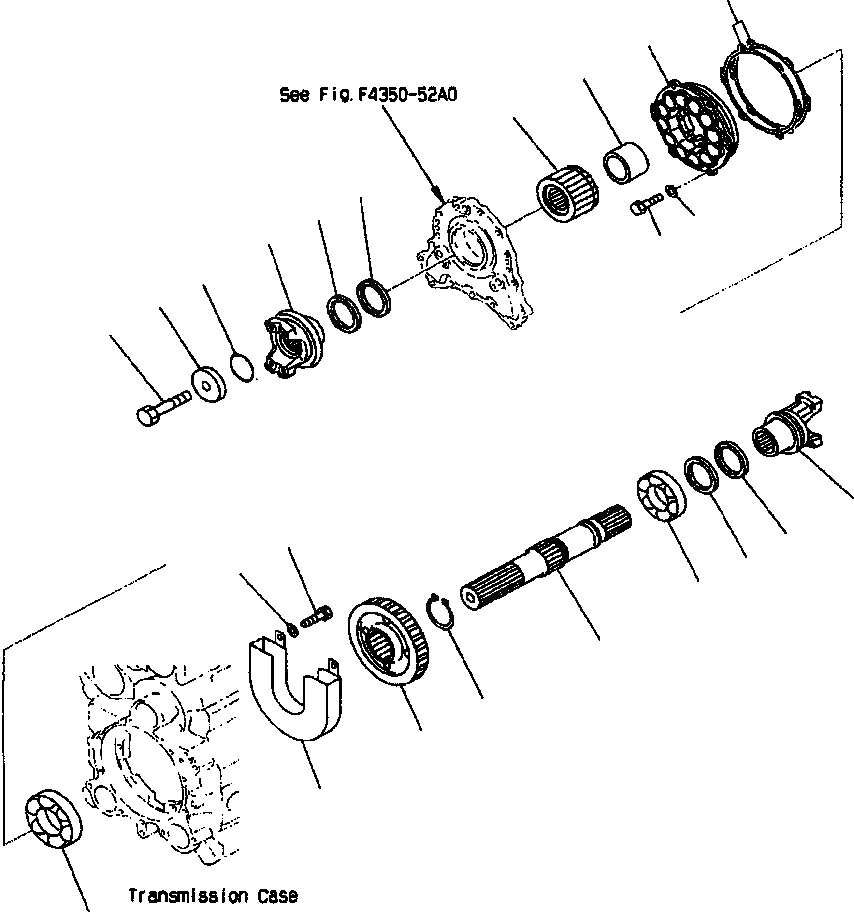 See Fig. F4350-52A0

Transmission Case