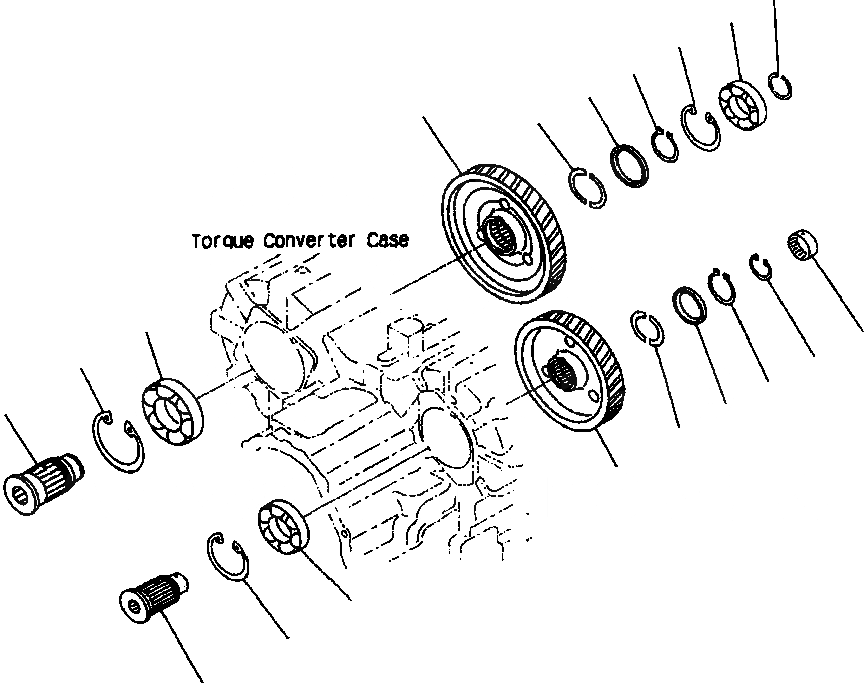 Torque Converter Case