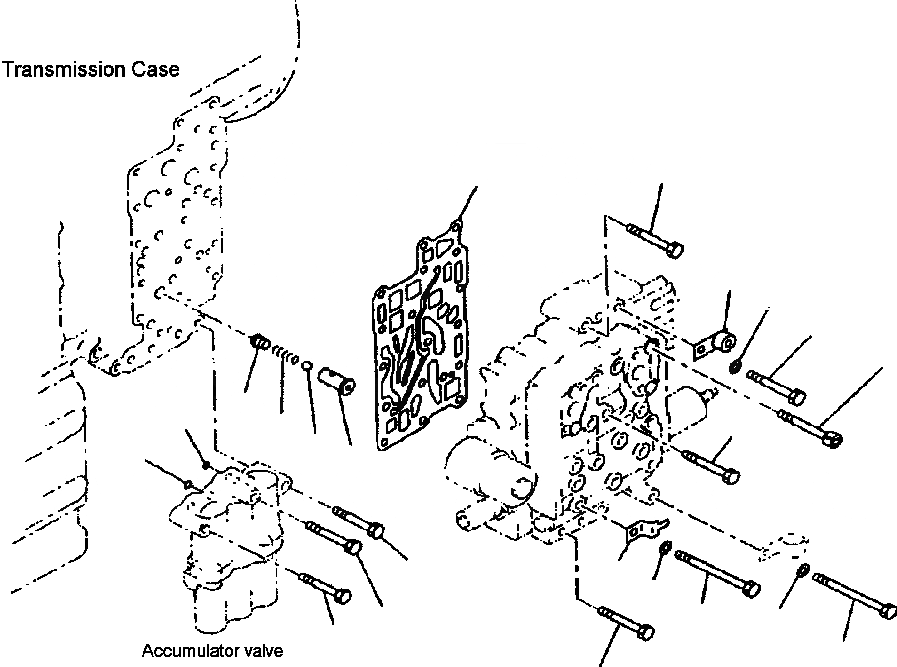 Transmission Case

Accumulator valve