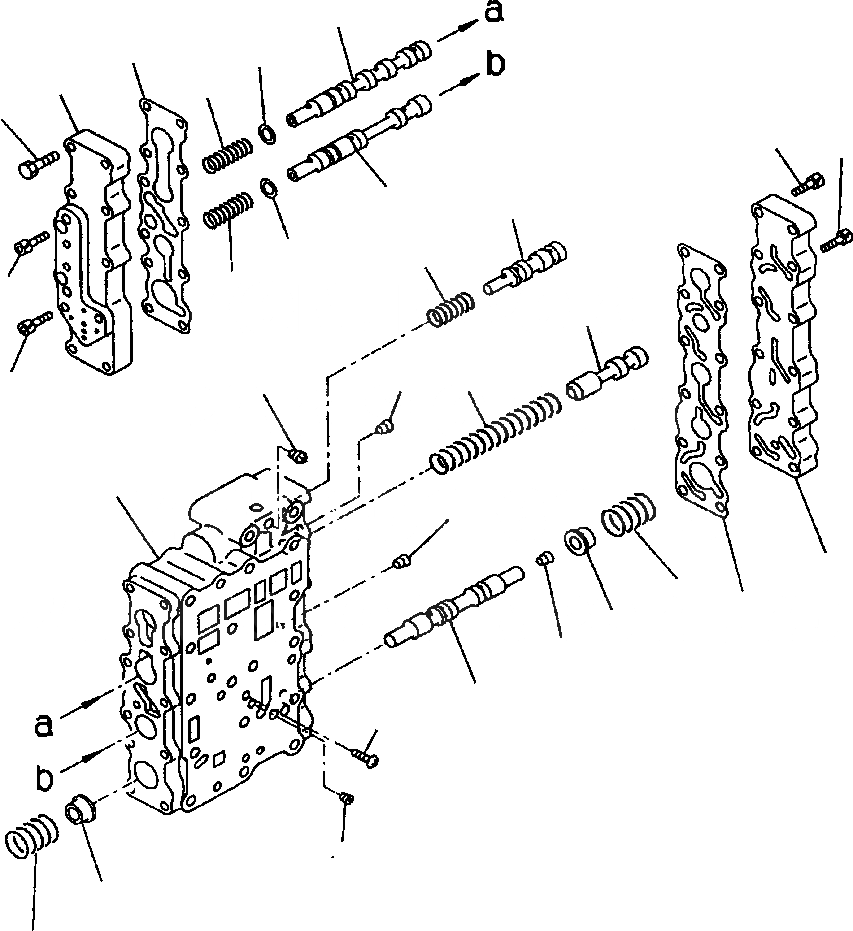 a
b
a
b