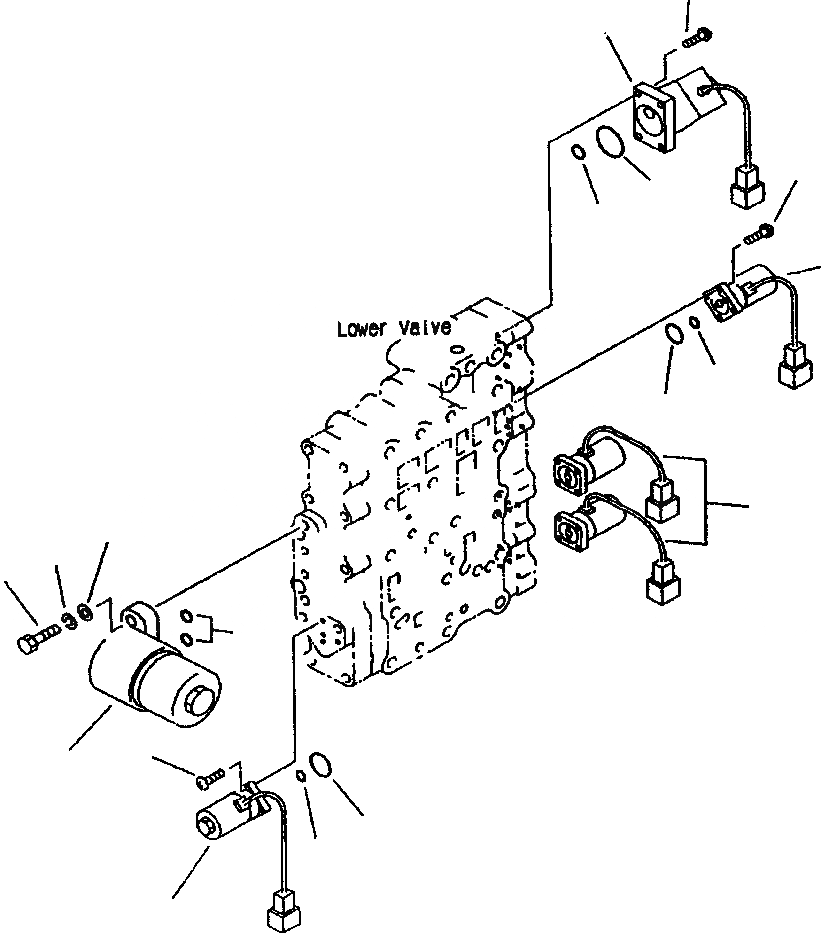 Lower Valve