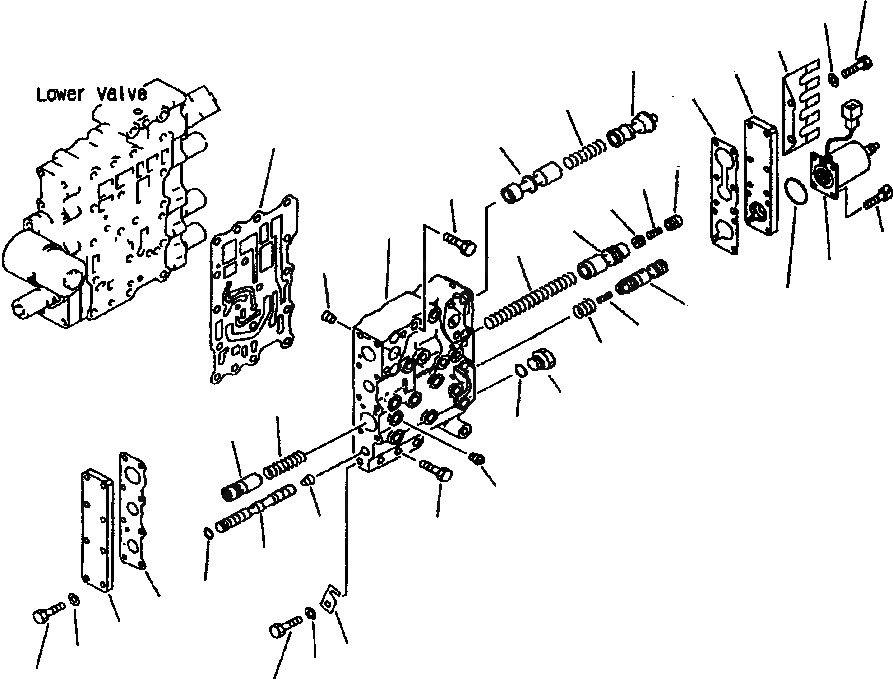 Lower Valve