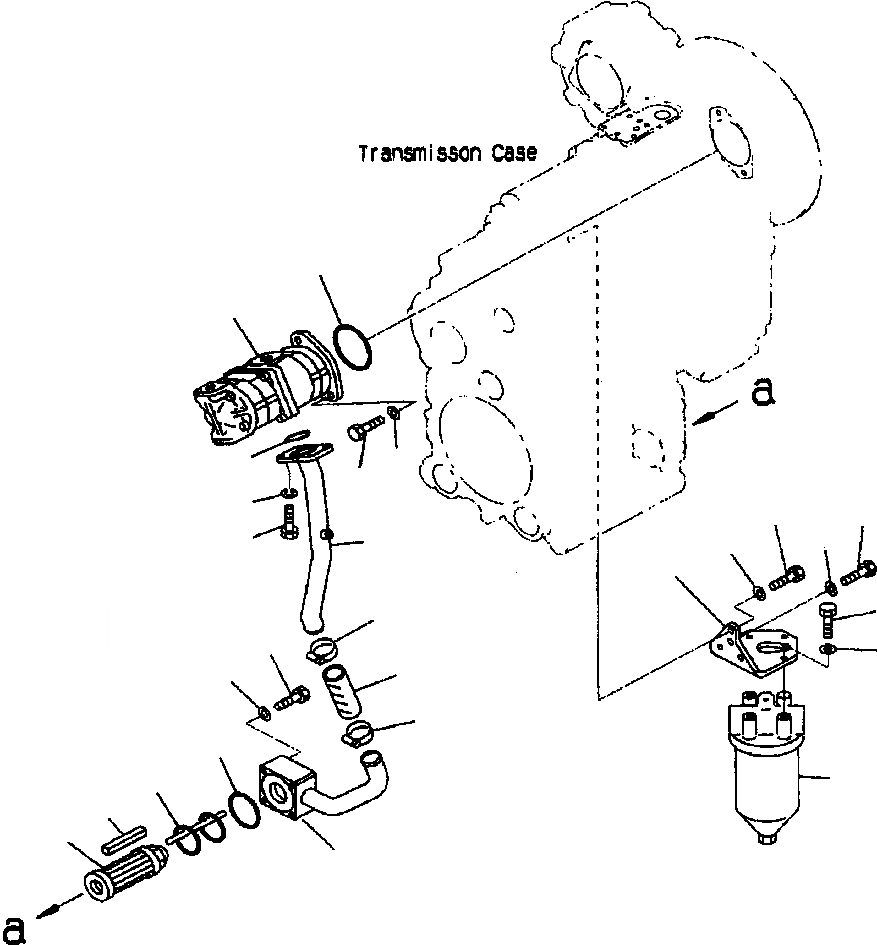 Transmisson Case

a

a