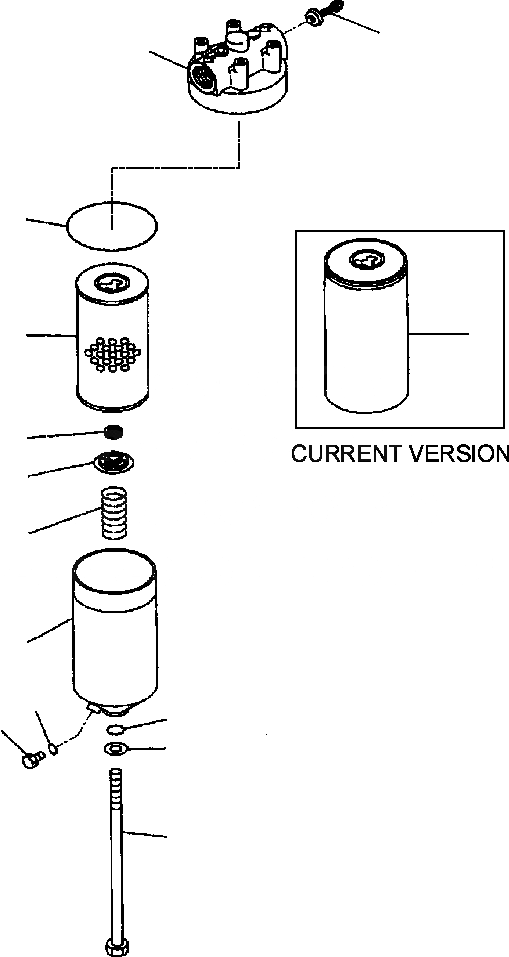 CURRENT VERSION