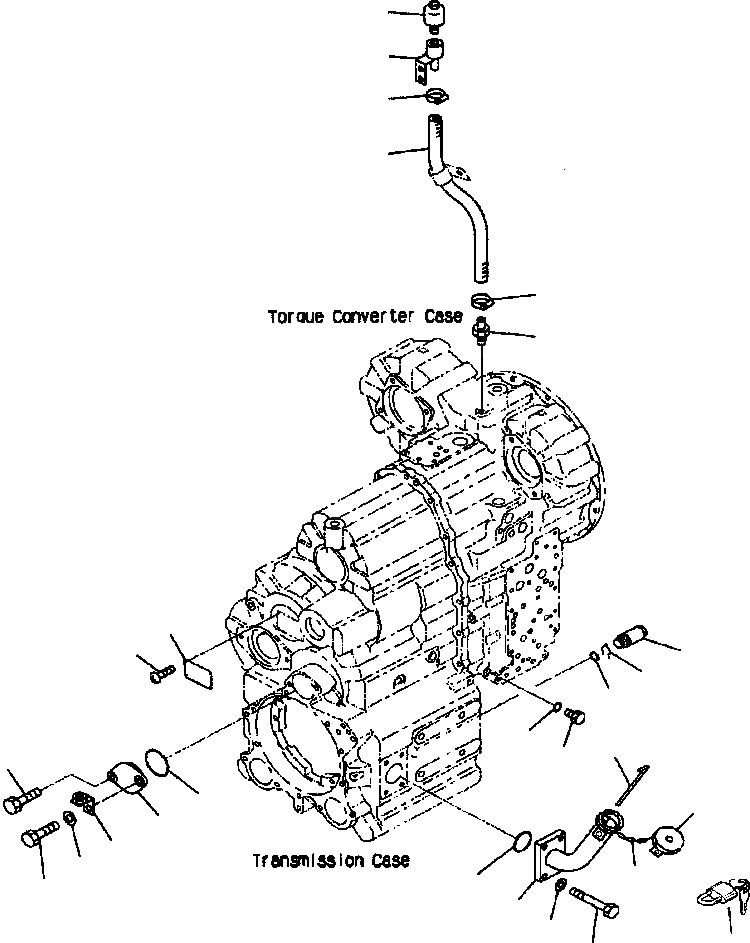 Torque Converter Case

Transmission Case