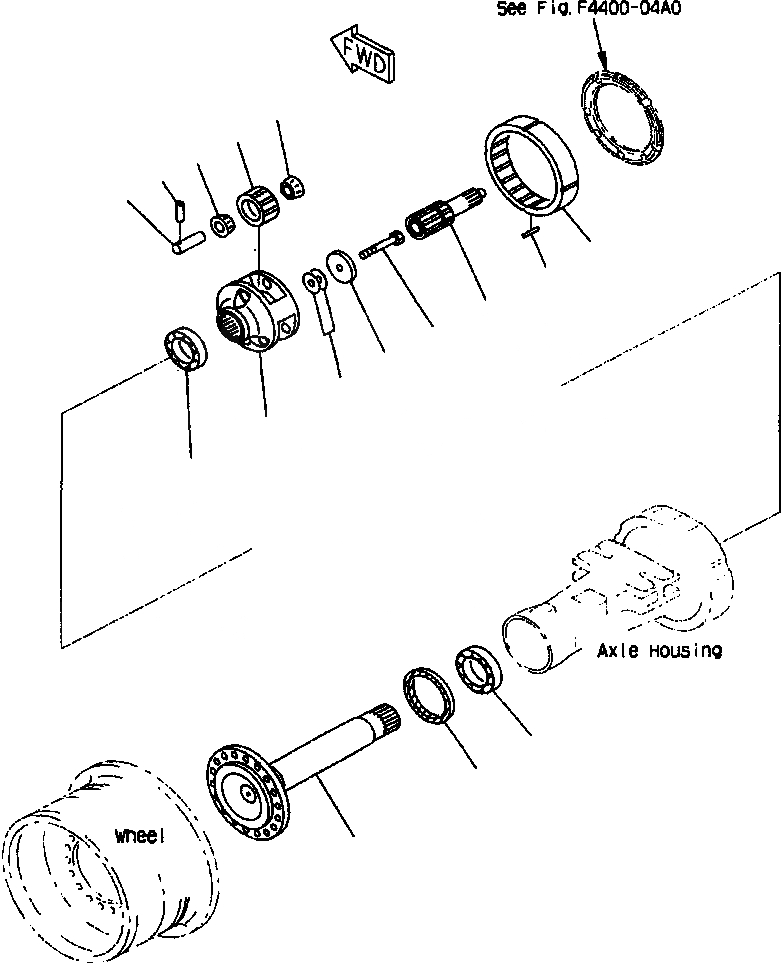 See Fig. F4400-04A0

FWD

Axle Housing

Wheel