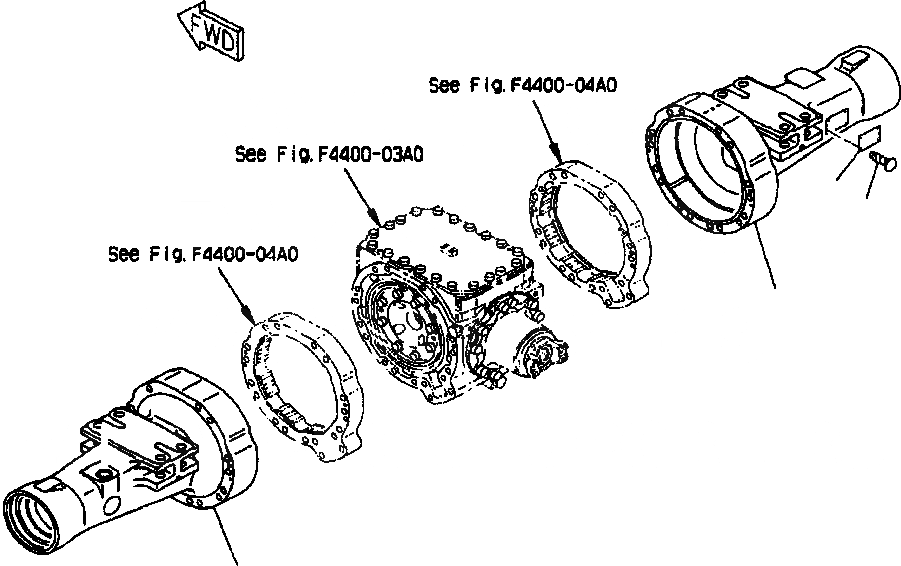 FWD

See Fig.F4400-04A0

See Fig.F4400-03A0

See Fig.F4400-04A0