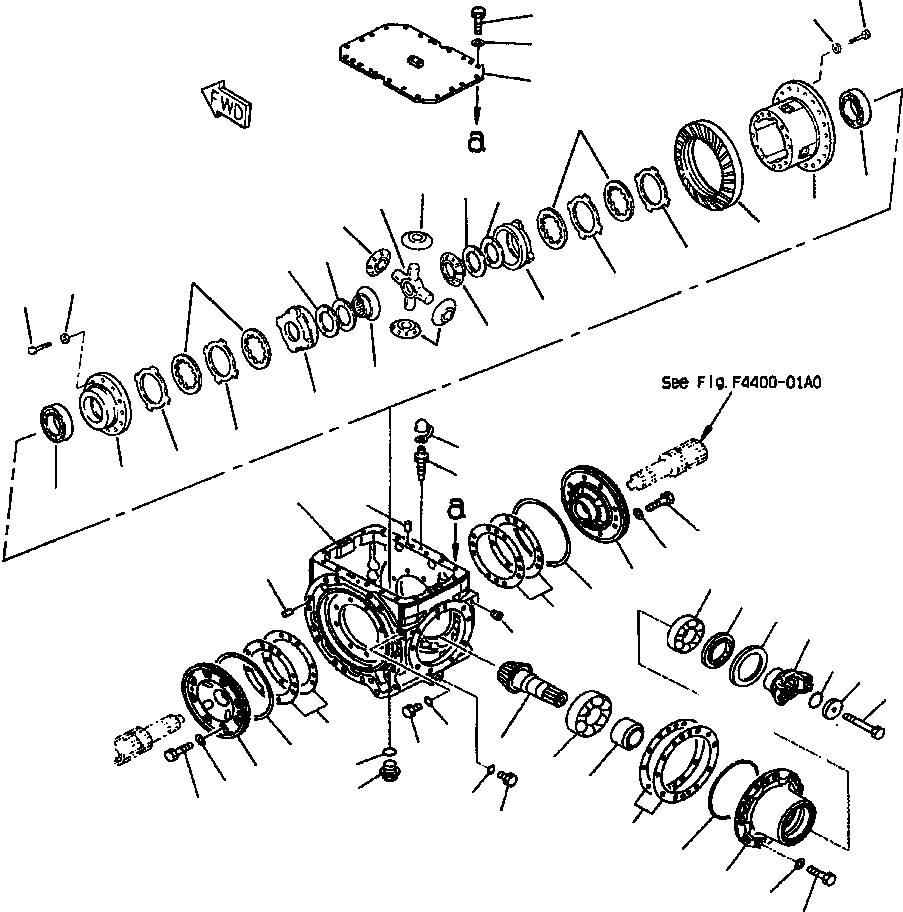 FWD

a

See Fig. F4400-01A0

a