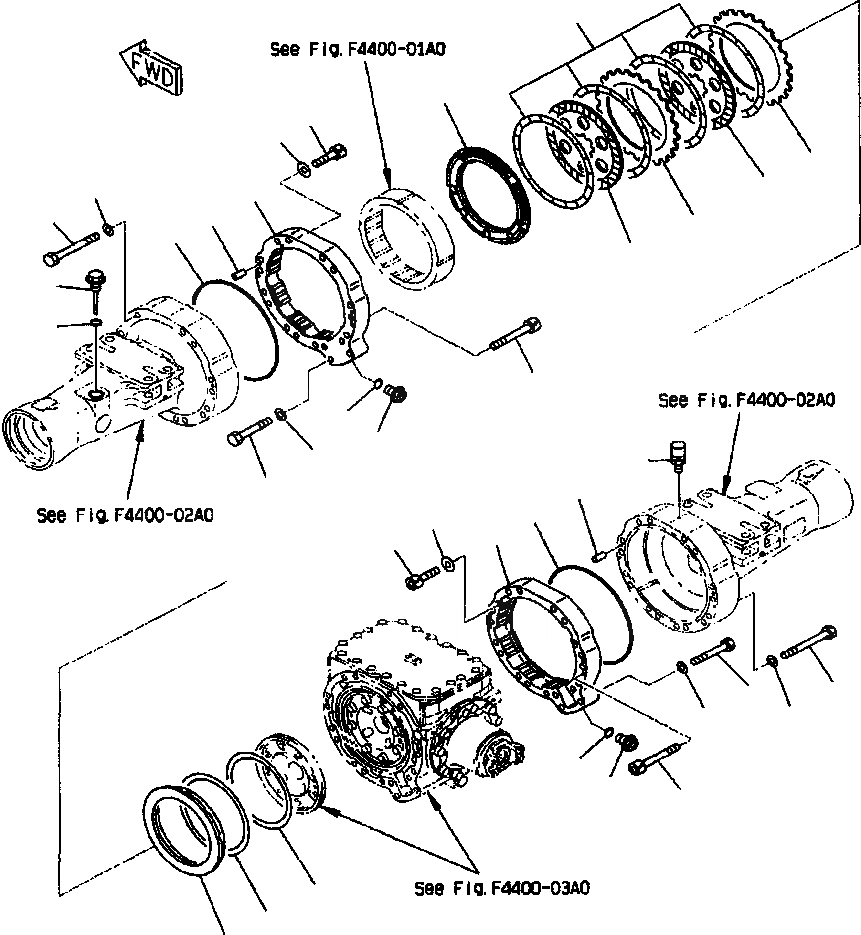 FWD

See Fig. F4400-01A0

See Fig. F4400-02A0

See Fig. F4400-02A0

See Fig. F4400-03A0