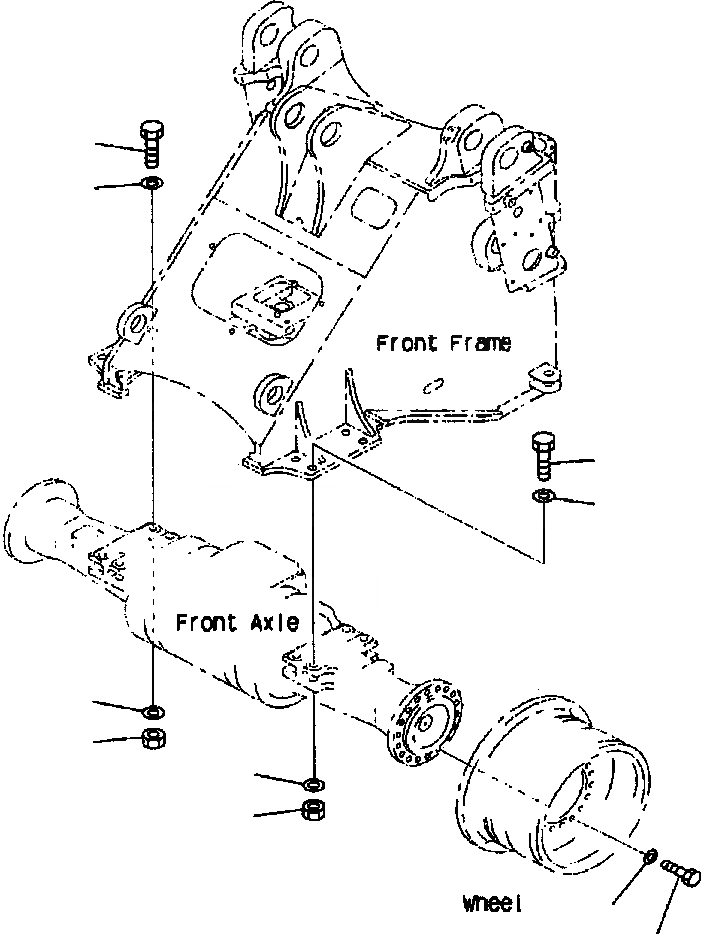 Front Frame

Front Axle

Wheel