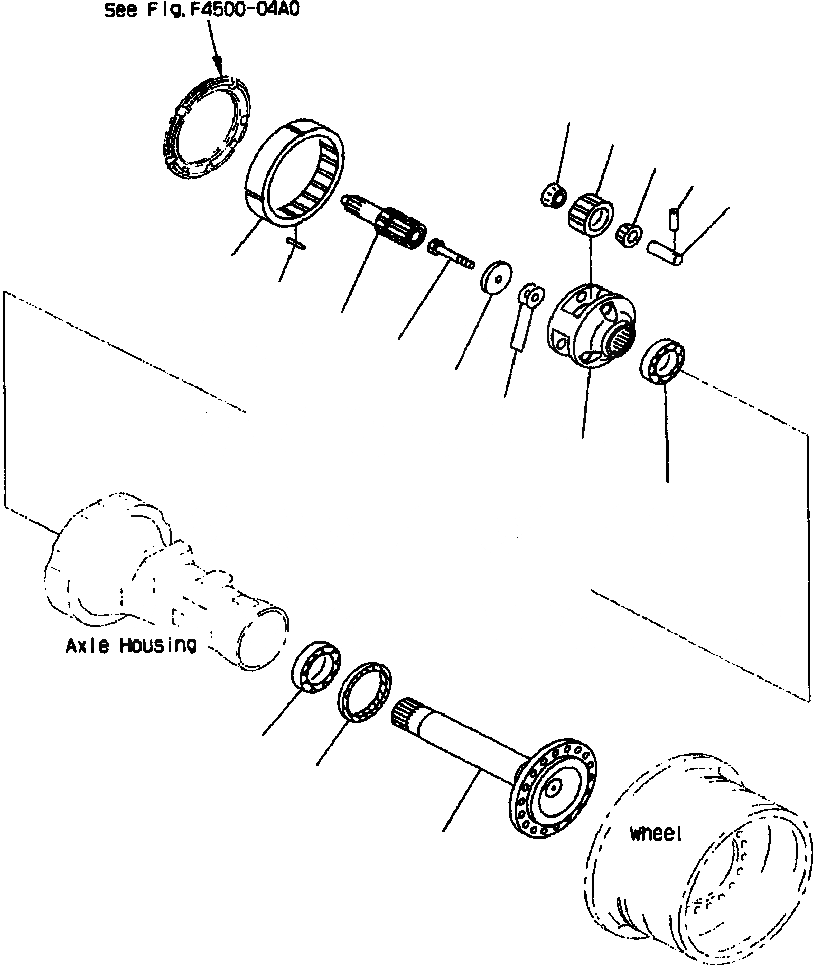 See Fig. F4500-04A0

Axle Housing

Wheel