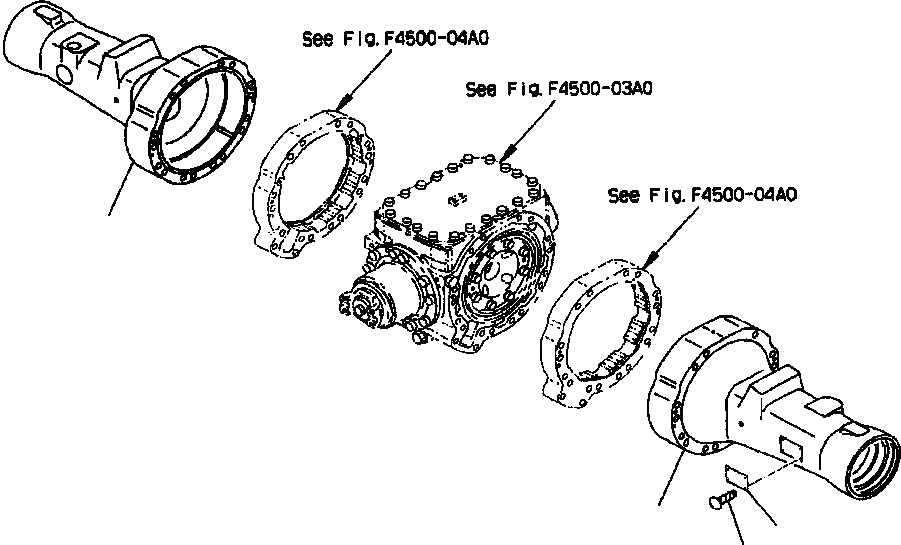 See Fig. F4500-04A0

See Fig. F4500-03A0

See Fig. F4500-04A0