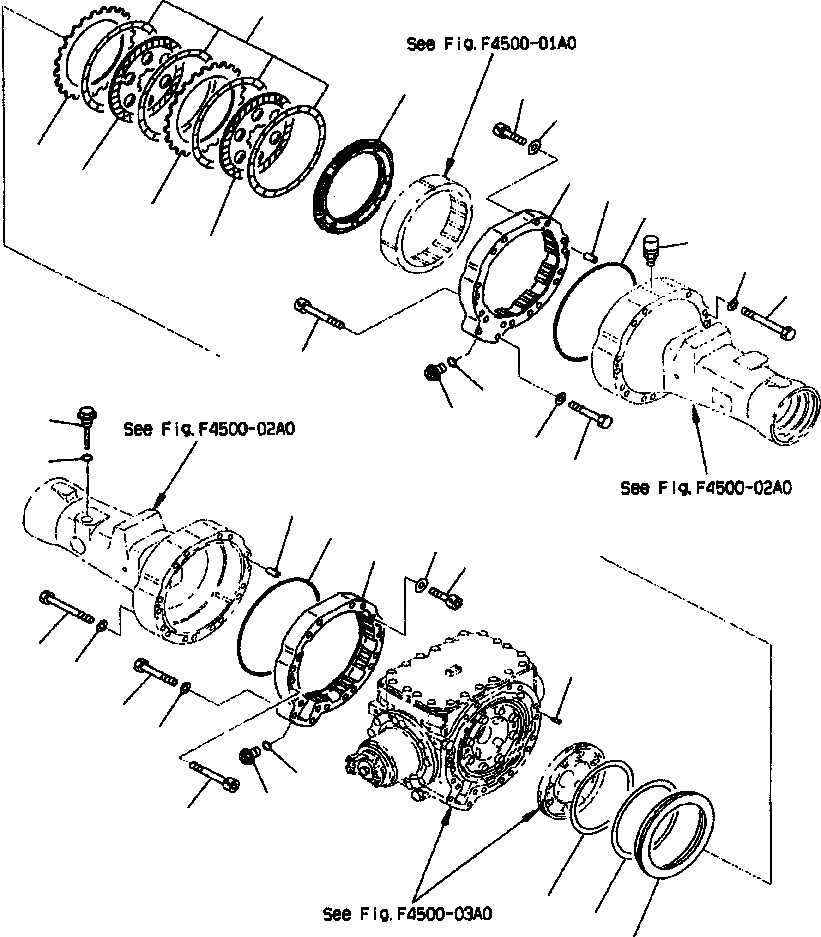 See Fig. F4500-01A0

See Fig. F4500-02A0

See Fig. F4500-02A0

See Fig. F4500-03A0