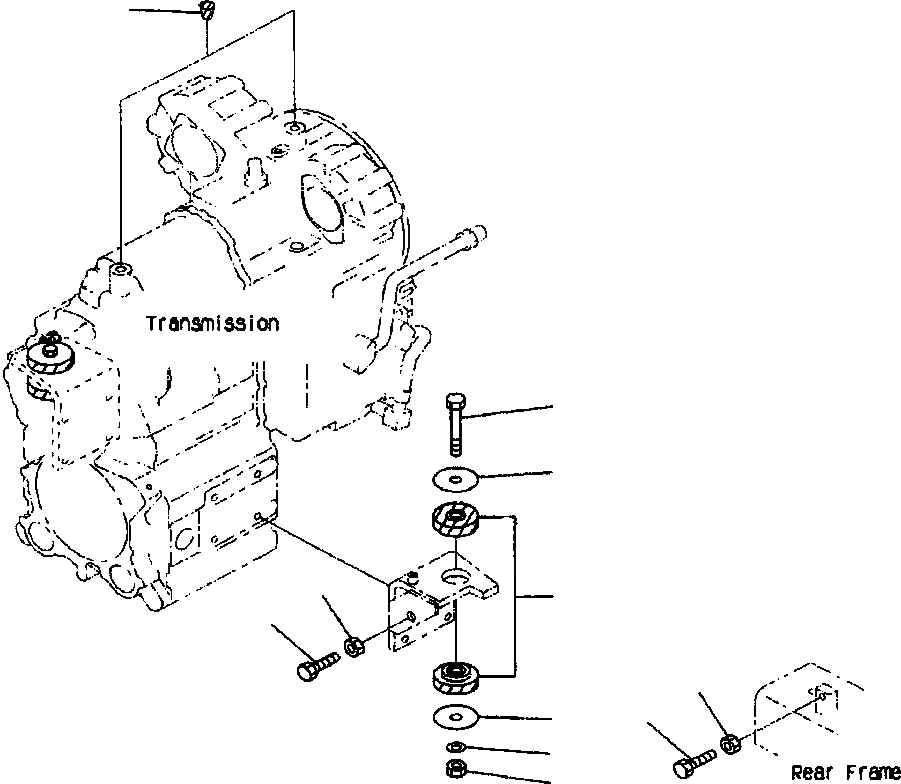 Transmission

Rear Frame