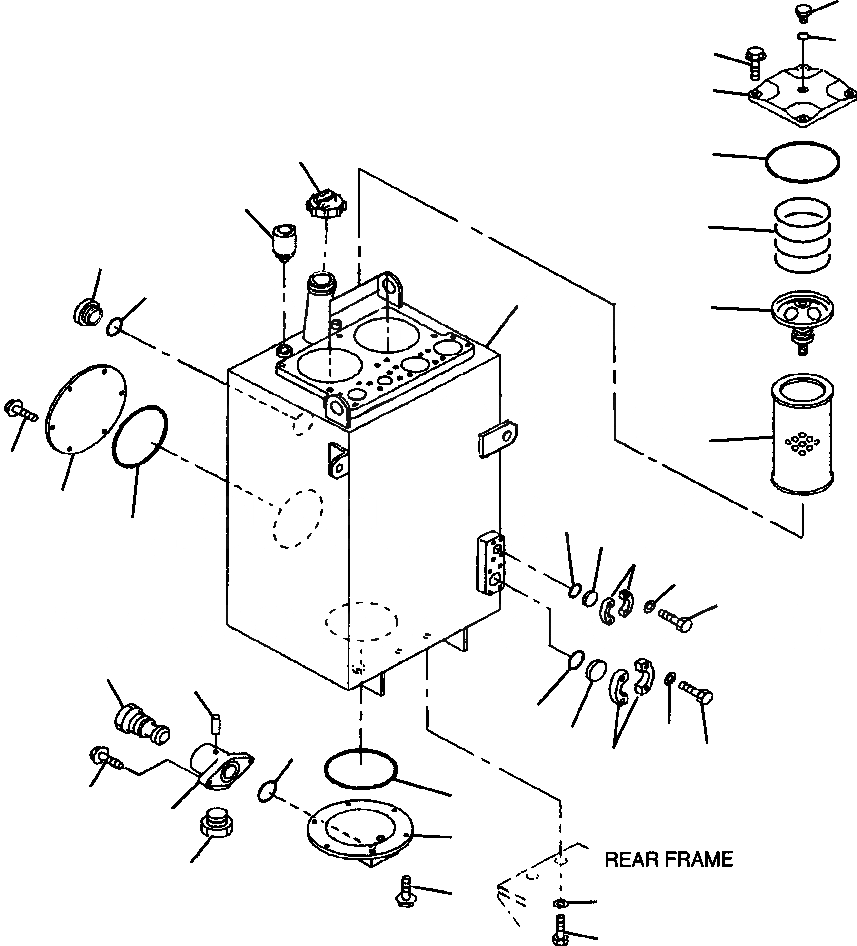 REAR FRAME