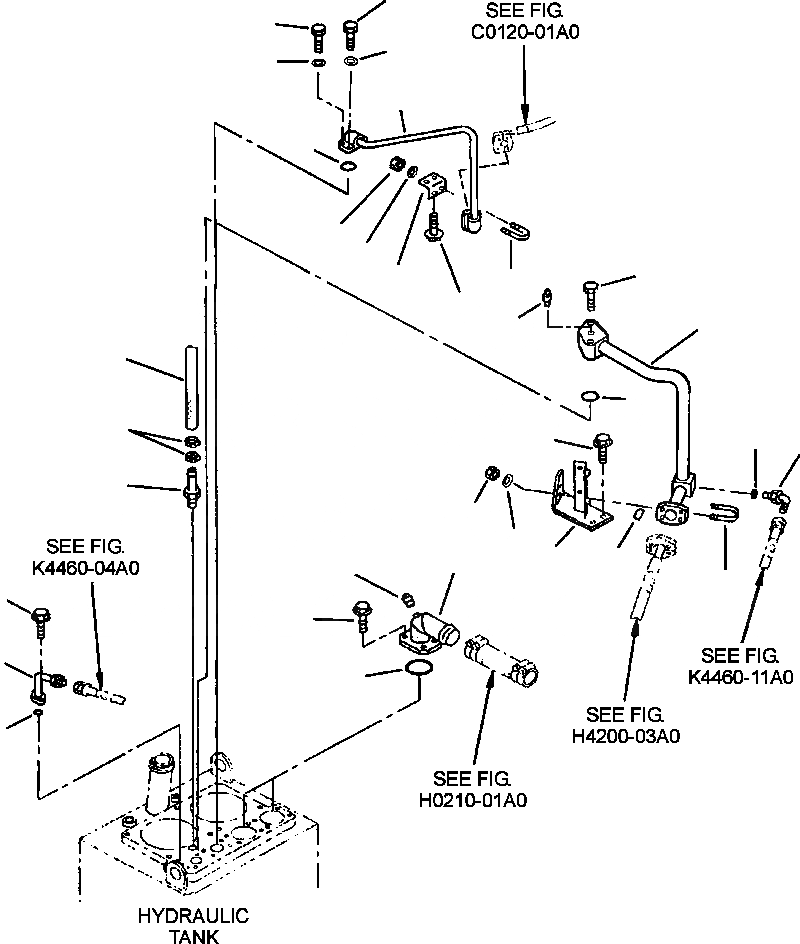 SEE FIG.
C0120-01A0

SEE FIG.
K4460-04A0

SEE FIG.
K4460-11A0

SEE FIG.
H4200-03A0

SEE FIG.
H0210-01A0

HYDRAULIC
TANK