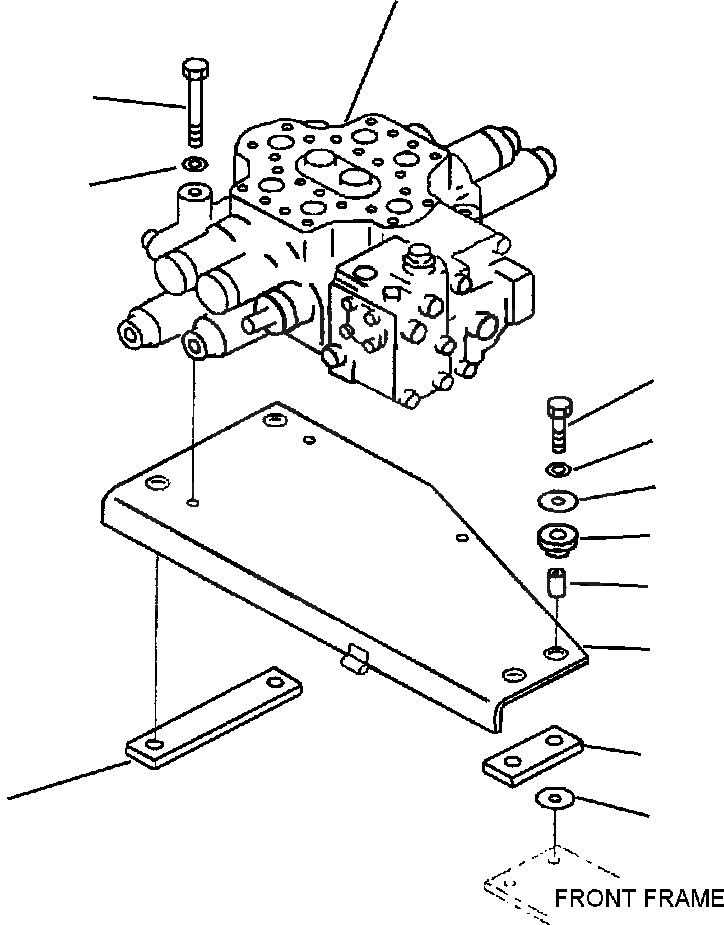 FRONT FRAME