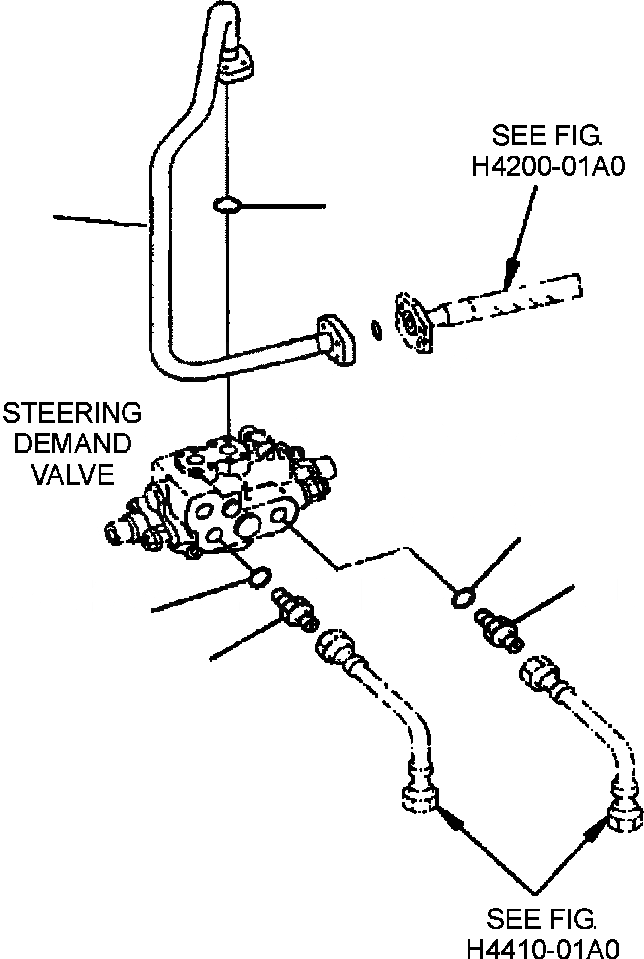 SEE FIG. H4200-01A0

STEERING DEMAND VALVE

SEE FIG. H4410-01A0