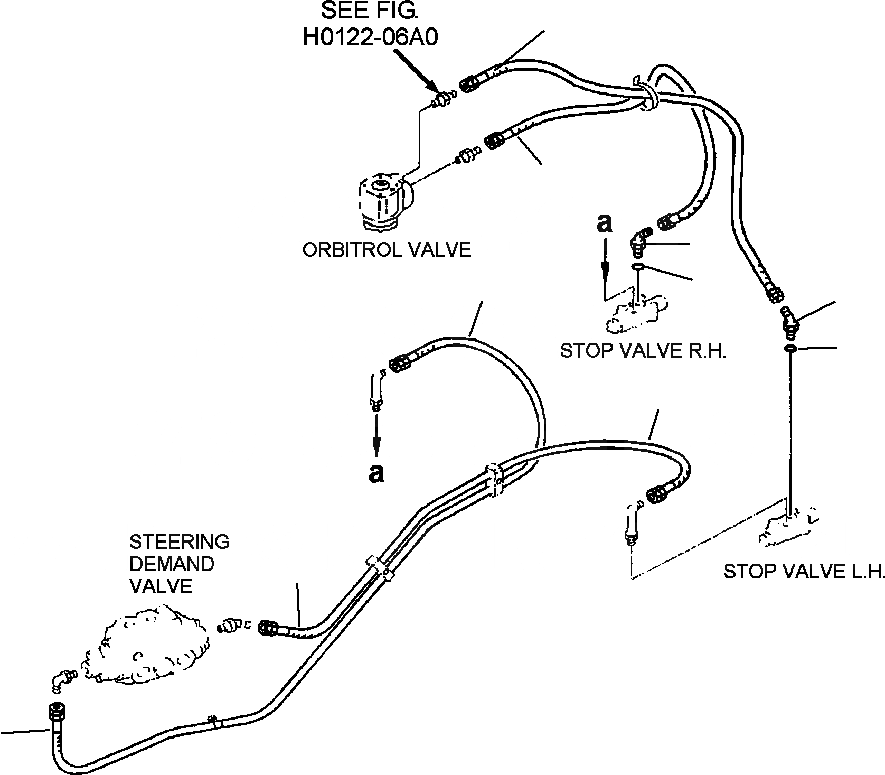 SEE FIG.
H0122-06A0

ORBITROL VALVE

a

STOP VALVE R.H.

a

STEERING
DEMAND
VALVE

STOP VALVE L.H.